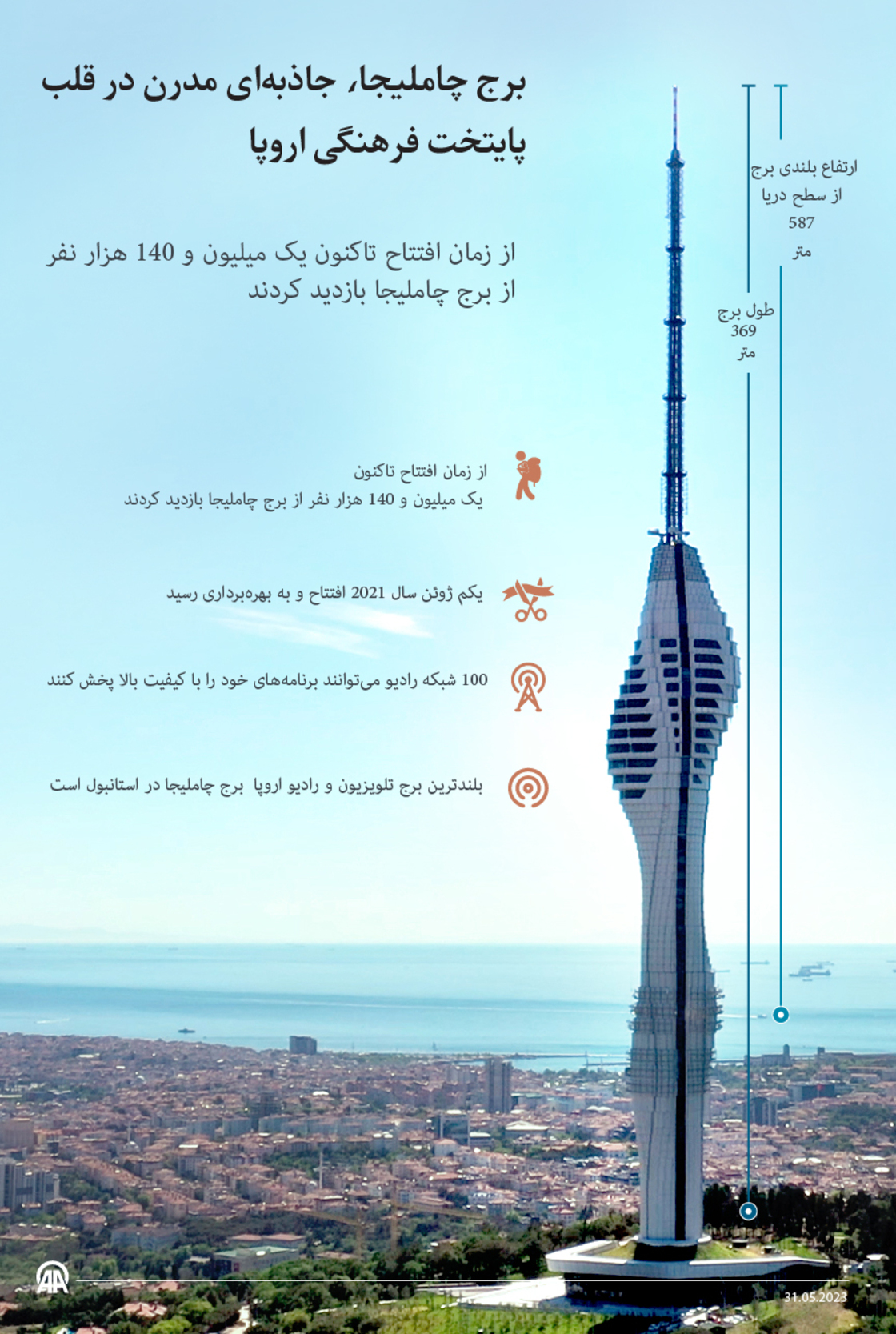 برج چاملیجا، جاذبه‌ای مدرن در قلب پایتخت فرهنگی اروپا

از زمان افتتاح تاکنون یک میلیون و 140 هزار نفر از برج چاملیجا بازدید کردند

ارتفاع بلندی برج از سطح دریا
587
متر

طول برج
369
متر

از زمان افتتاح تاکنون
یک میلیون و 140 هزار نفر از برج چاملیجا بازدید کردند

یکم ژوئن سال 2021 افتتاح و به بهره‌برداری رسید

100 شبکه رادیو می‌توانند برنامه‌های خود را با کیفیت بالا پخش کنند

بلندترین برج تلویزیون و رادیو اروپا برج چاملیجا در استانبول است

AA

31.05.2023