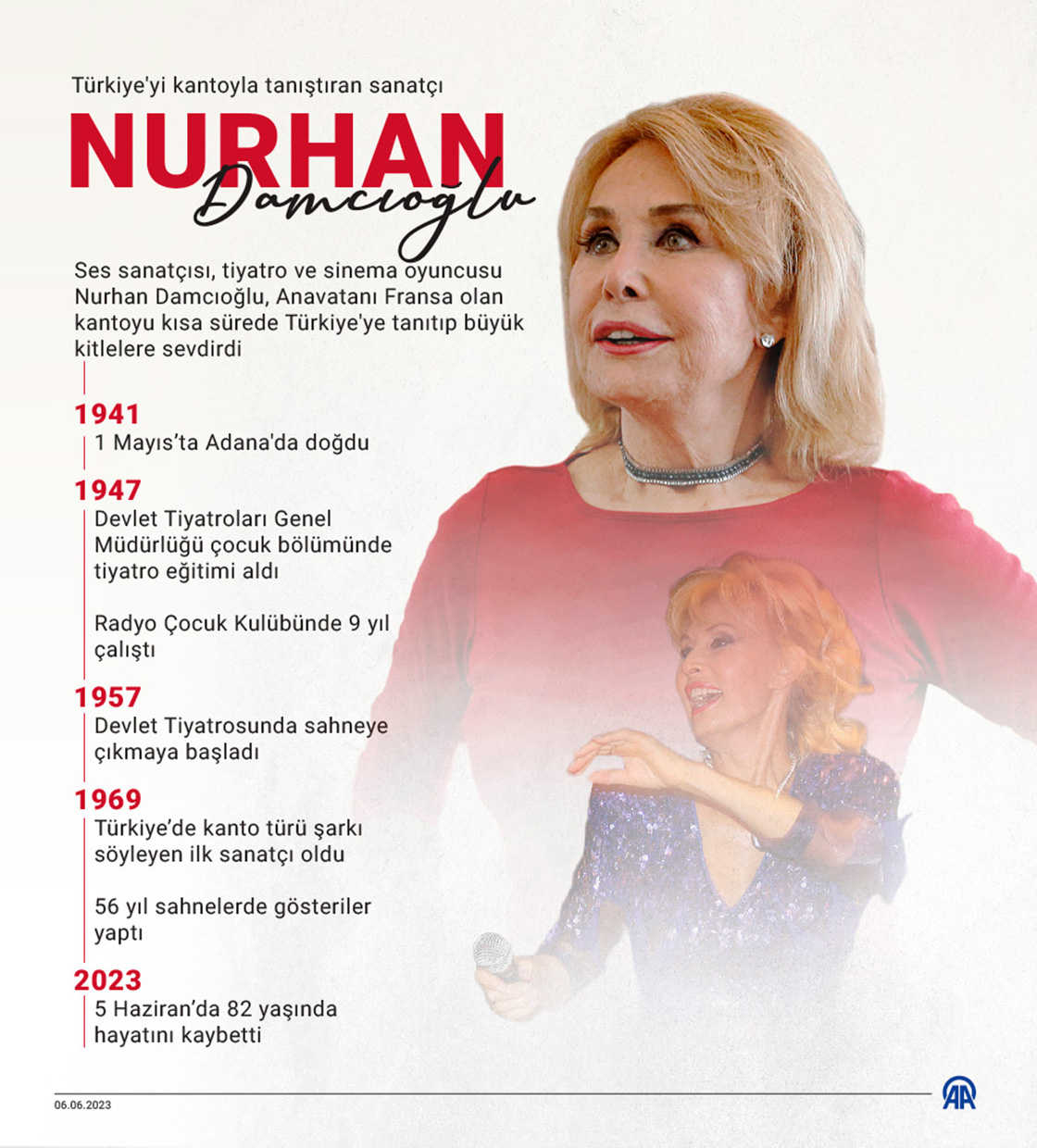 Türkiye'yi kantoyla tanıştıran sanatçı

NURHAN
Damcıoğlu

Ses sanatçısı, tiyatro ve sinema oyuncusu Nurhan Damcıoğlu, Anavatanı Fransa olan kantoyu kısa sürede Türkiye'ye tanıtıp büyük kitlelere sevdirdi

1941
1 Mayıs'ta Adana'da doğdu

1947
Devlet Tiyatroları Genel Müdürlüğü çocuk bölümünde tiyatro eğitimi aldı

Radyo Çocuk Kulübünde 9 yıl çalıştı

1957
Devlet Tiyatrosunda sahneye çıkmaya başladı

1969
Türkiye'de kanto türü şarkı söyleyen ilk sanatçı oldu

56 yıl sahnelerde gösteriler yaptı

2023
5 Haziran'da 82 yaşında hayatını kaybetti

06.06.2023

AA