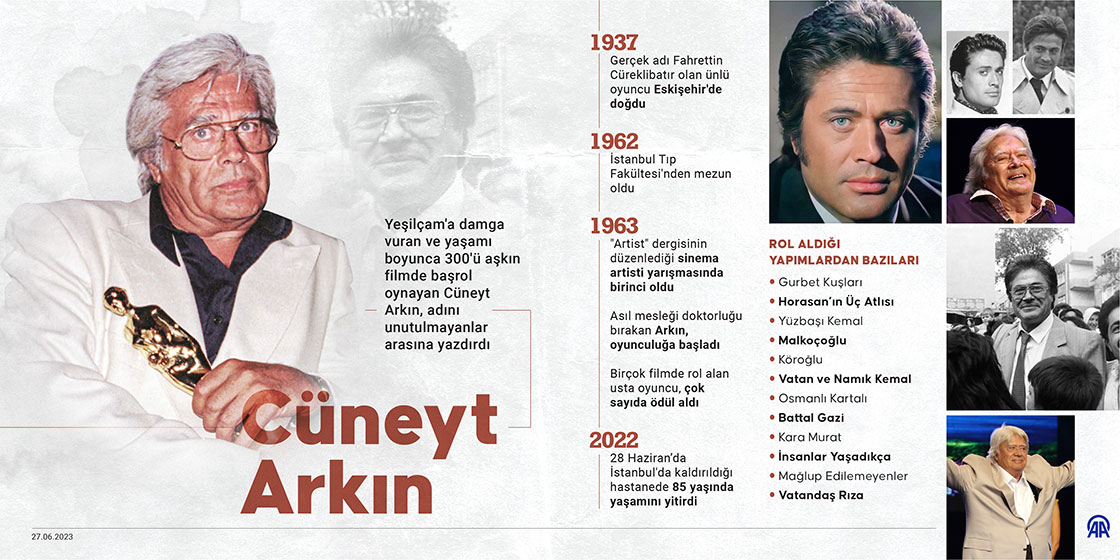 Yeşilçam'a damga vuran ve yaşamı boyunca 300'ü aşkın filmde başrol oynayan Cüneyt Arkın, adını unutulmayanlar arasına yazdırdı

Cüneyt Arkın

1937
Gerçek adı Fahrettin Cüreklibatır olan ünlü oyuncu Eskişehir'de doğdu

1962
İstanbul Tıp Fakültesi'nden mezun oldu

1963
"Artist" dergisinin düzenlediği sinema artisti yarışmasında birinci oldu

Asıl mesleği doktorluğu bırakan Arkın, oyunculuğa başladı

Birçok filmde rol alan usta oyuncu, çok sayıda ödül aldı

2022
28 Haziran'da İstanbul'da kaldırıldığı hastanede 85 yaşında yaşamını yitirdi

ROL ALDIĞI YAPIMLARDAN BAZILARI
• Gurbet Kuşları
• Horasan'ın Üç Atlısı
• Yüzbaşı Kemal
• Malkoçoğlu
• Köroğlu
• Vatan ve Namık Kemal
• Osmanlı Kartalı
• Battal Gazi
• Kara Murat
• İnsanlar Yaşadıkça
• Mağlup Edilemeyenler
• Vatandaş Rıza

27.06.2023

AA