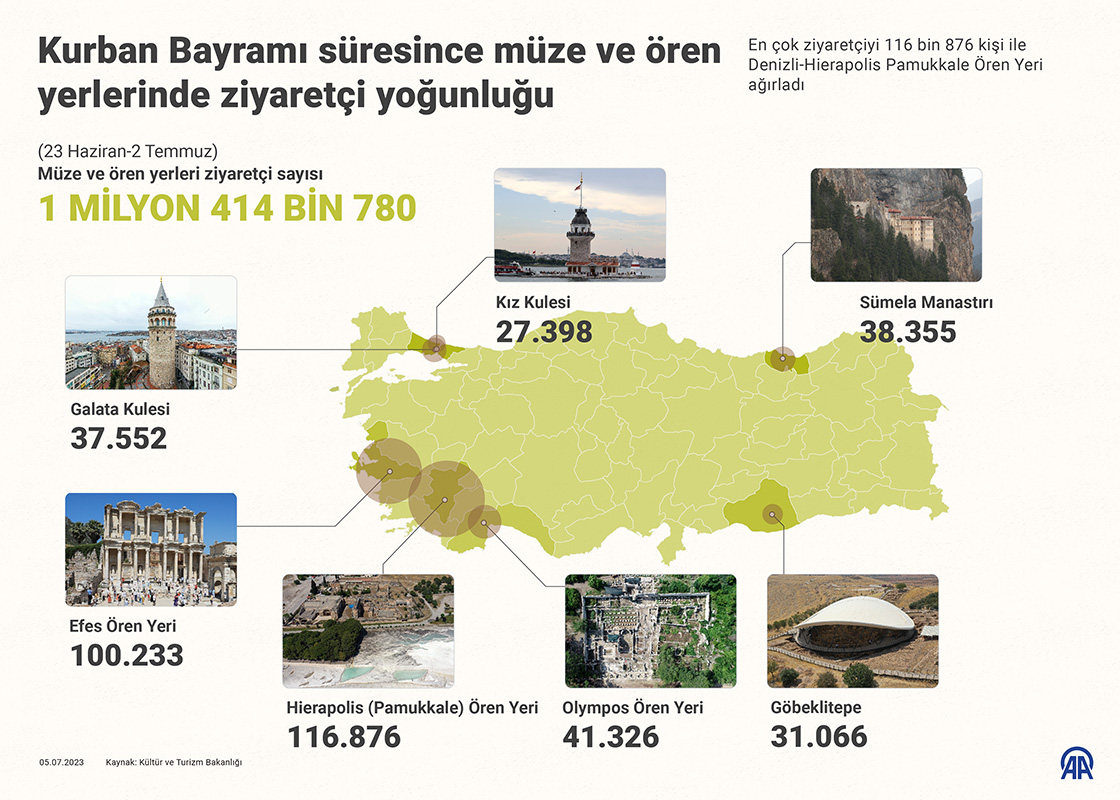 Kurban Bayramı süresince müze ve ören yerlerinde ziyaretçi yoğunluğu

En çok ziyaretçiyi 116 bin 876 kişi ile Denizli-Hierapolis Pamukkale Ören Yeri ağırladı

(23 Haziran-2 Temmuz)
Müze ve ören yerleri ziyaretçi sayısı
1 MİLYON 414 BİN 780

Kız Kulesi
27.398

Sümela Manastırı
38.355

Galata Kulesi
37.552

Efes Ören Yeri
100.233

Hierapolis (Pamukkale) Ören Yeri
116.876

Olympos Ören Yeri
41.326

Göbeklitepe
31.066

05.07.2023 Kaynak: Kültür ve Turizm Bakanlığı

AA