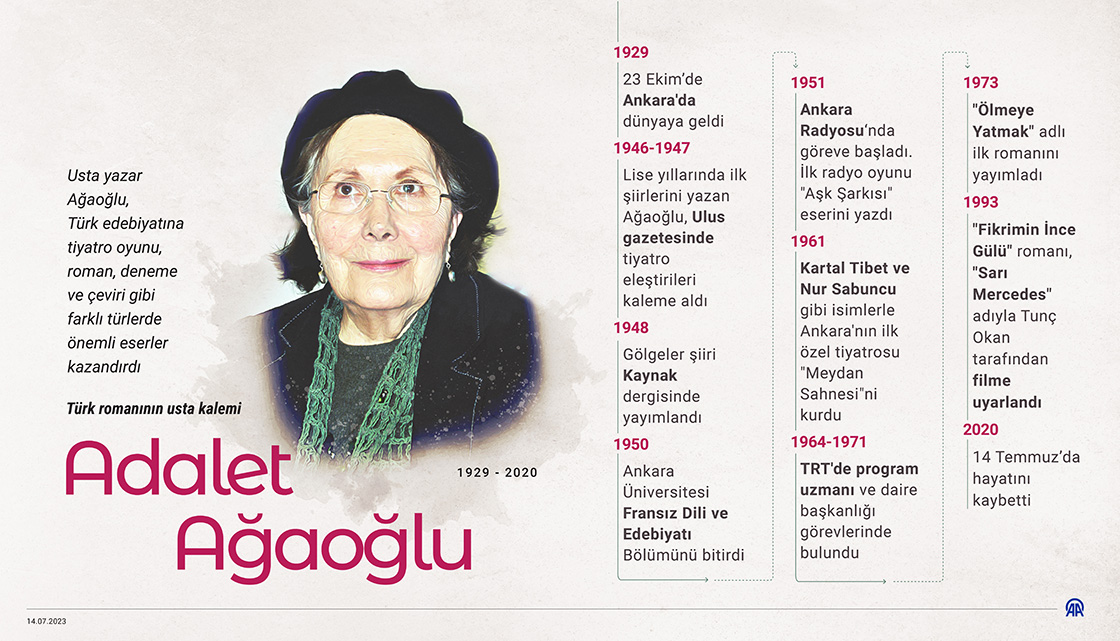 Usta yazar Ağaoğlu, Türk edebiyatına tiyatro oyunu, roman, deneme ve çeviri gibi farklı türlerde önemli eserler kazandırdı

Türk romanının usta kalemi

Adalet Ağaoğlu

1929 - 2020

1929
23 Ekim'de Ankara'da dünyaya geldi

1946-1947
Lise yıllarında ilk şiirlerini yazan Ağaoğlu, Ulus gazetesinde tiyatro eleştirileri kaleme aldı

1948
Gölgeler şiiri Kaynak dergisinde yayımlandı

1950
Ankara Üniversitesi Fransız Dili ve Edebiyatı Bölümünü bitirdi

1951
Ankara Radyosu'nda göreve başladı. İlk radyo oyunu "Aşk Şarkısı" eserini yazdı

1961
Kartal Tibet ve Nur Sabuncu gibi isimlerle Ankara'nın ilk özel tiyatrosu "Meydan Sahnesi"ni kurdu

1964-1971
TRT'de program uzmanı ve daire başkanlığı görevlerinde bulundu

1973
"Ölmeye Yatmak" adlı ilk romanını yayımladı

1993
"Fikrimin İnce Gülü" romanı, "Sarı Mercedes" adıyla Tunç Okan tarafından filme uyarlandı

2020
14 Temmuz'da hayatını kaybetti

14.07.2023

AA