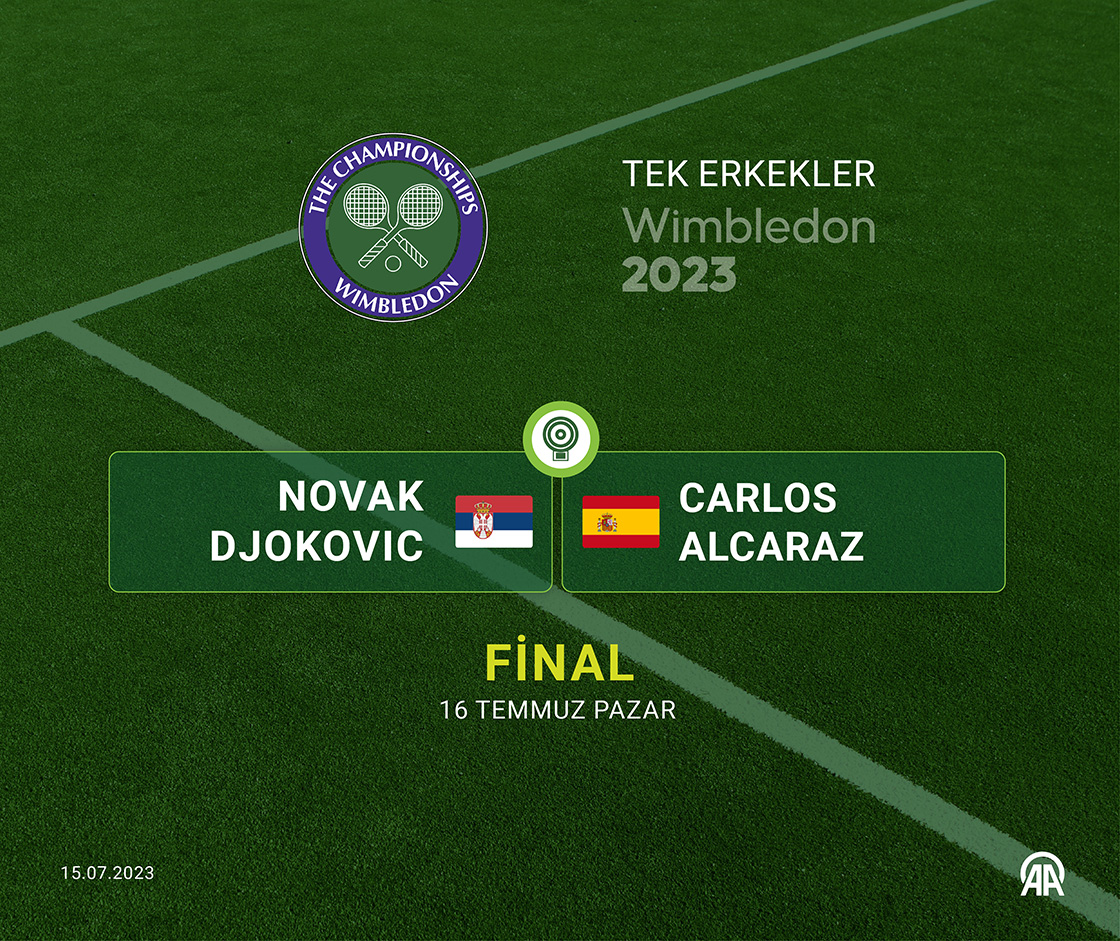 THE CHAMPIONSHIPS
WIMBLEDON

TEK ERKEKLER
Wimbledon
2023

NOVAK DJOKOVIC

CARLOS ALCARAZ

FİNAL
16 TEMMUZ PAZAR

15.07.2023

AA