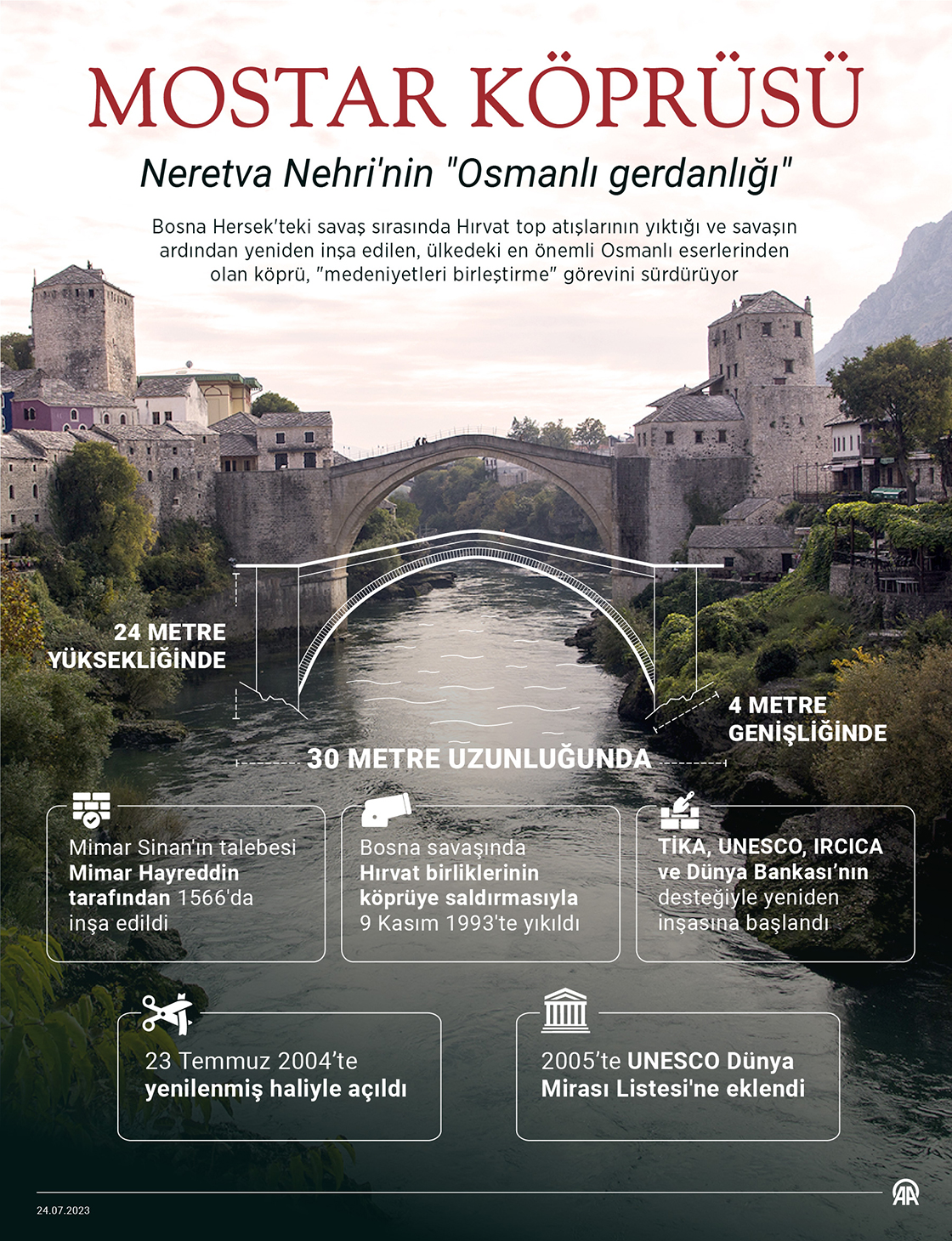 MOSTAR KÖPRÜSÜ

Neretva Nehri'nin "Osmanlı gerdanlığı"

Bosna Hersek'teki savaş sırasında Hırvat top atışlarının yıktığı ve savaşın ardından yeniden inşa edilen, ülkedeki en önemli Osmanlı eserlerinden olan köprü, "medeniyetleri birleştirme" görevini sürdürüyor

24 METRE YÜKSEKLİĞİNDE

4 METRE GENİŞLİĞİNDE

30 METRE UZUNLUĞUNDA

Mimar Sinan'ın talebesi Mimar Hayreddin tarafından 1566'da inşa edildi

Bosna savaşında Hırvat birliklerinin köprüye saldırmasıyla 9 Kasım 1993'te yıkıldı

TİKA, UNESCO, IRCICA ve Dünya Bankası'nın desteğiyle yeniden inşasına başlandı

23 Temmuz 2004'te yenilenmiş haliyle açıldı

2005'te UNESCO Dünya Mirası Listesi'ne eklendi

24.07.2023

AA