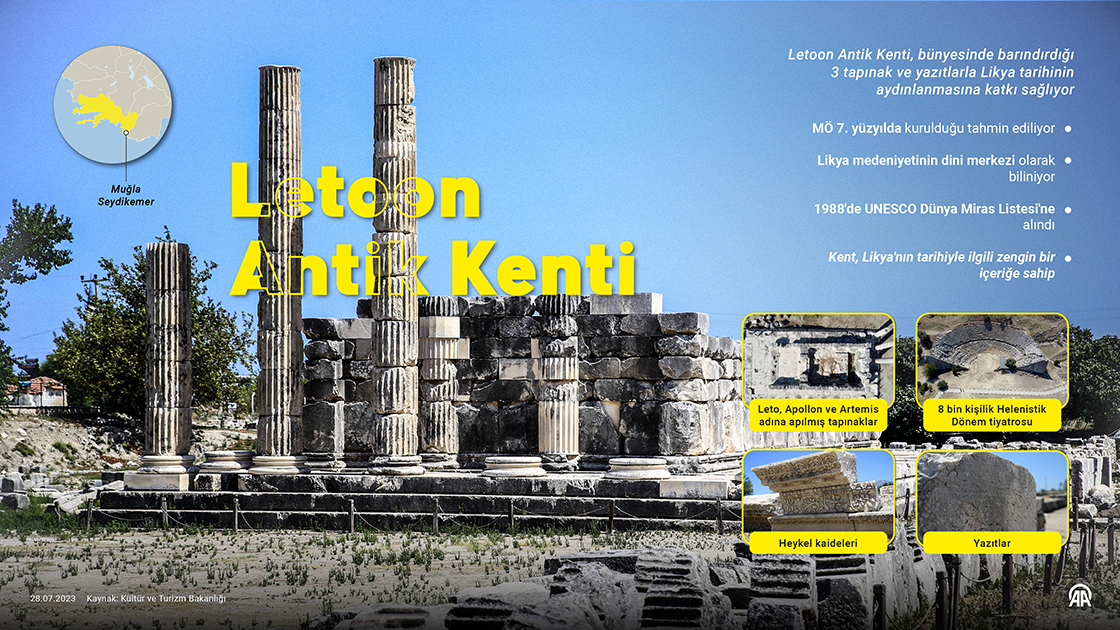 Muğla
Seydikemer

Letoon
Antik Kenti

Letoon Antik Kenti, bünyesinde barındırdığı 3 tapınak ve yazıtlarla Likya tarihinin aydınlanmasına katkı sağlıyor

MÖ 7. yüzyılda kurulduğu tahmin ediliyor

Likya medeniyetinin dini merkezi olarak biliniyor

1988'de UNESCO Dünya Miras Listesi'ne alındı

Kent, Likya'nın tarihiyle ilgili zengin bir içeriğe sahip

Leto, Apollon ve Artemis adına apılmış tapınaklar

8 bin kişilik Helenistik Dönem tiyatrosu

Heykel kaideleri

Yazıtlar

28.07.2023 Kaynak: Kültür ve Turizm Bakanlığı

AA