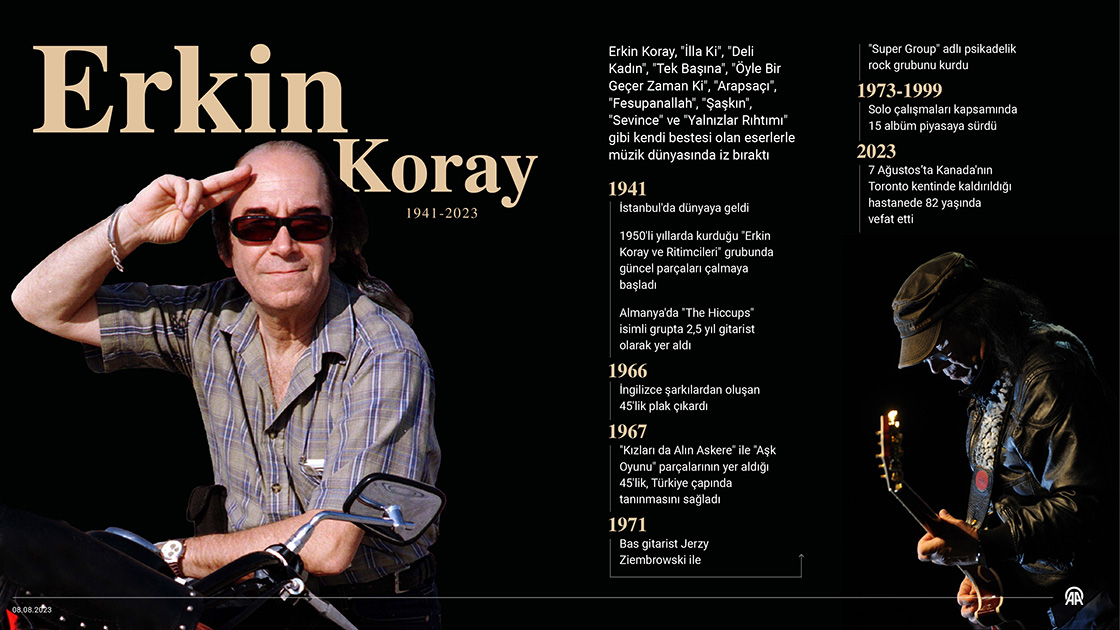 Erkin Koray

1941-2023

Erkin Koray, "İlla Ki", "Deli Kadın", "Tek Başına", "Öyle Bir Geçer Zaman Ki", "Arapsaçı", "Fesupanallah", "Şaşkın", "Sevince" ve "Yalnızlar Rıhtımı" gibi kendi bestesi olan eserlerle müzik dünyasında iz bıraktı

1941
İstanbul'da dünyaya geldi

1950'li yıllarda kurduğu "Erkin Koray ve Ritimcileri" grubunda güncel parçaları çalmaya başladı

Almanya'da "The Hiccups" isimli grupta 2,5 yıl gitarist olarak yer aldı

1966
İngilizce şarkılardan oluşan 45'lik plak çıkardı

1967
"Kızları da Alın Askere" ile "Aşk Oyunu" parçalarının yer aldığı 45'lik, Türkiye çapında tanınmasını sağladı

1971
Bas gitarist Jerzy Ziembrowski ile

"Super Group" adlı psikadelik rock grubunu kurdu

1973-1999
Solo çalışmaları kapsamında 15 albüm piyasaya sürdü

2023
7 Ağustos'ta Kanada'nın Toronto kentinde kaldırıldığı hastanede 82 yaşında vefat etti

08.08.2023

AA