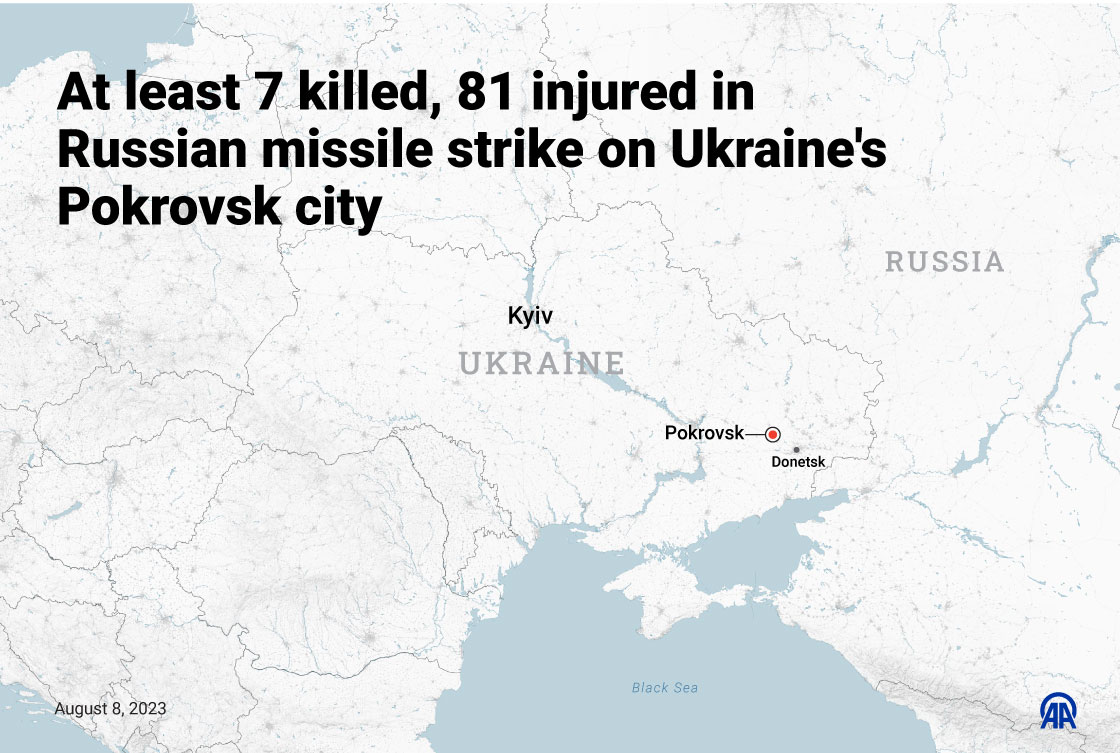 At least 7 killed, 81 injured in Russian missile strike on Ukraine's Pokrovsk city

RUSSIA

Kyiv

UKRAINE

Pokrovsk

Donetsk

Black Sea

August 8, 2023

AA