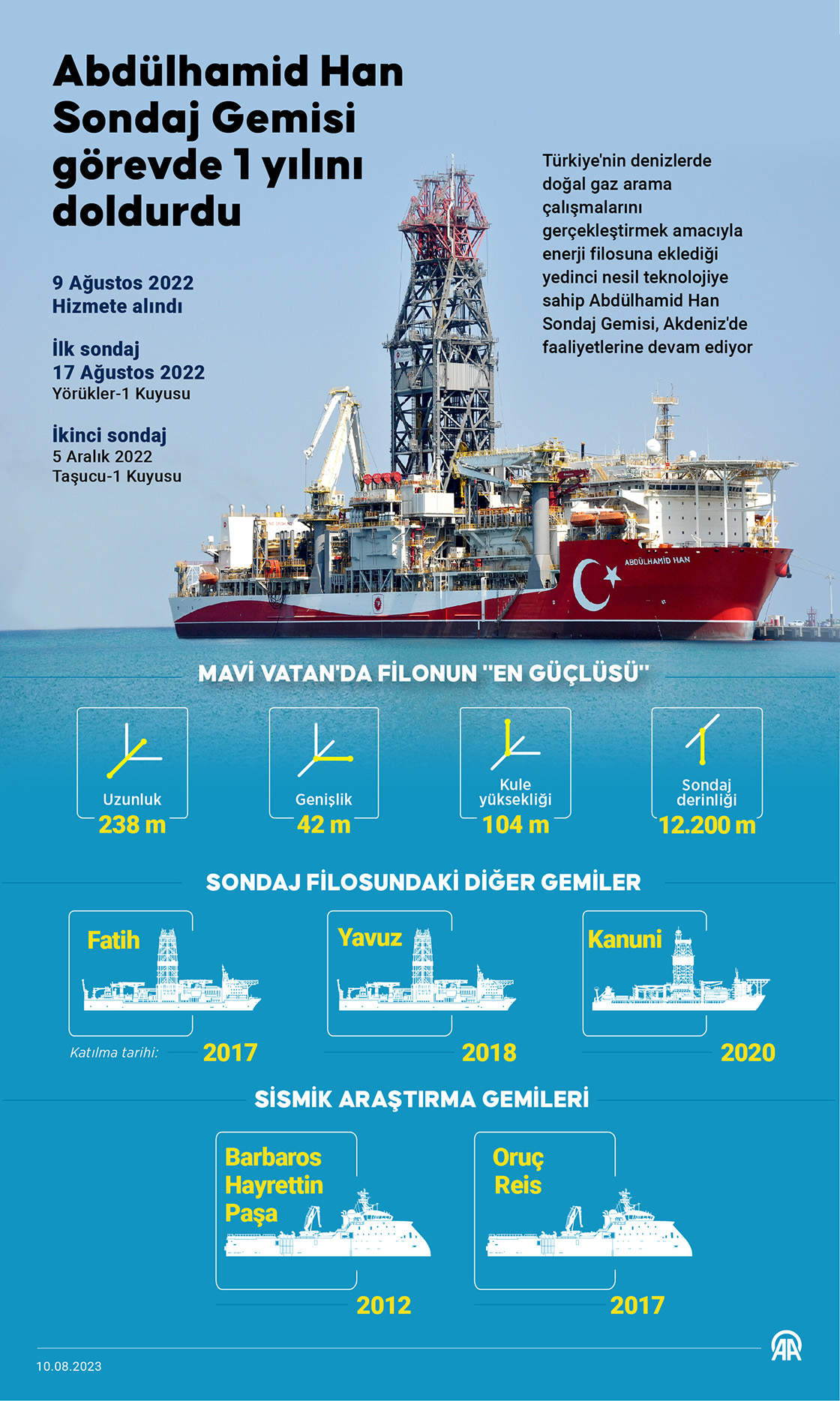 Abdülhamid Han Sondaj Gemisi görevde 1 yılını doldurdu

9 Ağustos 2022
Hizmete alındı

İlk sondaj
17 Ağustos 2022
Yörükler-1 Kuyusu

İkinci sondaj
5 Aralık 2022
Taşucu-1 Kuyusu

Türkiye'nin denizlerde doğal gaz arama çalışmalarını gerçekleştirmek amacıyla enerji filosuna eklediği yedinci nesil teknolojiye sahip Abdülhamid Han Sondaj Gemisi, Akdeniz'de faaliyetlerine devam ediyor

ABDÜLHAMİD HAN

MAVİ VATAN'DA FİLONUN "EN GÜÇLÜSÜ"

Uzunluk
238 m

Genişlik
42 m

Kule yüksekliği
104 m

Sondaj derinliği
12.200 m

SONDAJ FİLOSUNDAKİ DİĞER GEMİLER

Fatih
Katılma tarihi: 2017

Yavuz
2018

Kanuni
2020

SİSMİK ARAŞTIRMA GEMİLERİ

Barbaros Hayrettin Paşa
2012

Oruç Reis
2017

10.08.2023

AA