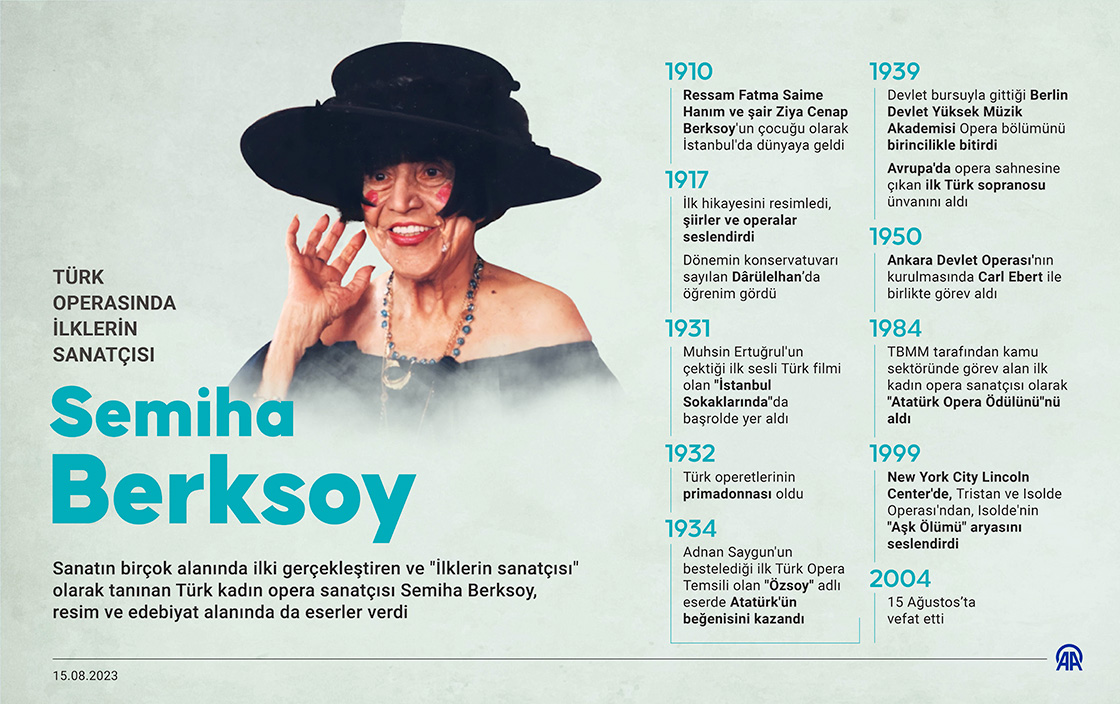 TÜRK OPERASINDA İLKLERİN SANATÇISI

Semiha Berksoy

Sanatın birçok alanında ilki gerçekleştiren ve "İlklerin sanatçısı" olarak tanınan Türk kadın opera sanatçısı Semiha Berksoy, resim ve edebiyat alanında da eserler verdi

1910
Ressam Fatma Saime Hanım ve şair Ziya Cenap Berksoy'un çocuğu olarak İstanbul'da dünyaya geldi

1917
İlk hikayesini resimledi, şiirler ve operalar seslendirdi

Dönemin konservatuvarı sayılan Dârülelhan'da öğrenim gördü

1931
Muhsin Ertuğrul'un çektiği ilk sesli Türk filmi olan "İstanbul Sokaklarında"da başrolde yer aldı

1932
Türk operetlerinin primadonnası oldu

1934
Adnan Saygun'un bestelediği ilk Türk Opera Temsili olan "Özsoy" adlı eserde Atatürk'ün beğenisini kazandı

1939
Devlet bursuyla gittiği Berlin Devlet Yüksek Müzik Akademisi Opera bölümünü birincilikle bitirdi

Avrupa'da opera sahnesine çıkan ilk Türk sopranosu ünvanını aldı

1950
Ankara Devlet Operası'nın kurulmasında Carl Ebert ile birlikte görev aldı

1984
TBMM tarafından kamu sektöründe görev alan ilk kadın opera sanatçısı olarak "Atatürk Opera Ödülünü"nü aldı

1999
New York City Lincoln Center'de, Tristan ve Isolde Operası'ndan, Isolde'nin "Aşk Ölümü" aryasını seslendirdi

2004
15 Ağustos'ta vefat etti

15.08.2023

AA