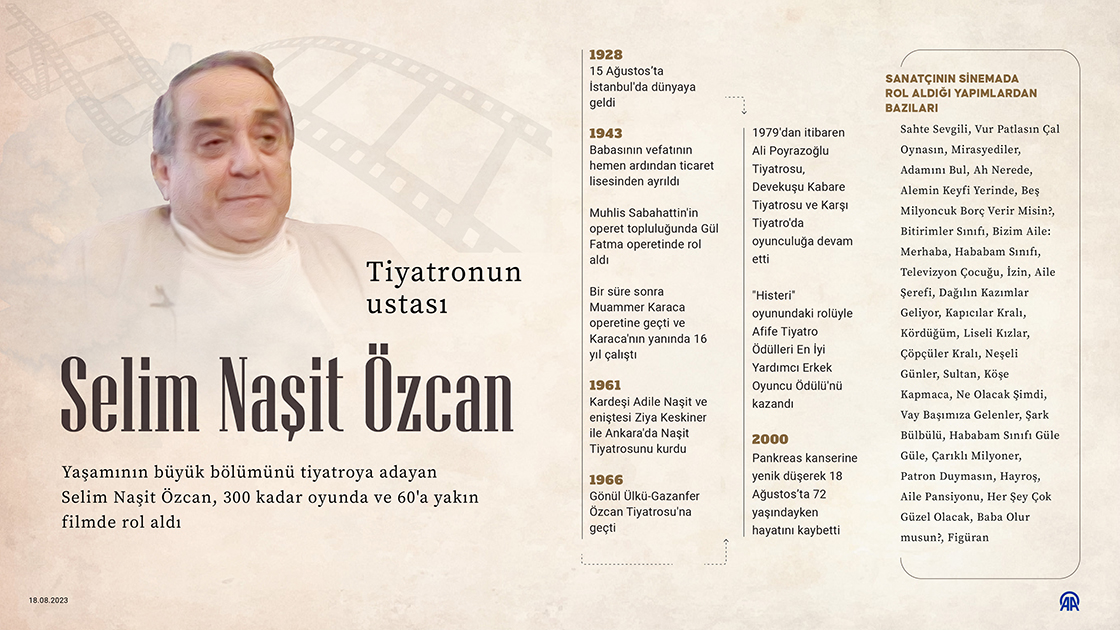 Tiyatronun ustası

Selim Naşit Özcan

Yaşamının büyük bölümünü tiyatroya adayan Selim Naşit Özcan, 300 kadar oyunda ve 60'a yakın filmde rol aldı

1928
15 Ağustos'ta İstanbul'da dünyaya geldi

1943
Babasının vefatının hemen ardından ticaret lisesinden ayrıldı

Muhlis Sabahattin'in operet topluluğunda Gül Fatma operetinde rol aldı

Bir süre sonra Muammer Karaca operetine geçti ve Karaca'nın yanında 16 yıl çalıştı

1961
Kardeşi Adile Naşit ve eniştesi Ziya Keskiner ile Ankara'da Naşit Tiyatrosunu kurdu

1966
Gönül Ülkü-Gazanfer Özcan Tiyatrosu'na geçti

1979'dan itibaren Ali Poyrazoğlu Tiyatrosu, Devekuşu Kabare Tiyatrosu ve Karşı Tiyatro'da oyunculuğa devam etti

"Histeri" oyunundaki rolüyle Afife Tiyatro Ödülleri En İyi Yardımcı Erkek Oyuncu Ödülü'nü kazandı

2000
Pankreas kanserine yenik düşerek 18 Ağustos'ta 72 yaşındayken hayatını kaybetti

SANATÇININ SİNEMADA ROL ALDIĞI YAPIMLARDAN BAZILARI

Sahte Sevgili, Vur Patlasın Çal Oynasın, Mirasyediler, Adamını Bul, Ah Nerede, Alemin Keyfi Yerinde, Beş Milyoncuk Borç Verir Misin?, Bitirimler Sınıfı, Bizim Aile: Merhaba, Hababam Sınıfı, Televizyon Çocuğu, İzin, Aile Şerefi, Dağılın Kazımlar Geliyor, Kapıcılar Kralı, Kördüğüm, Liseli Kızlar, Çöpçüler Kralı, Neşeli Günler, Sultan, Köşe Kapmaca, Ne Olacak Şimdi, Vay Başımıza Gelenler, Şark Bülbülü, Hababam Sınıfı Güle Güle, Çarıklı Milyoner, Patron Duymasın, Hayroş, Aile Pansiyonu, Her Şey Çok Güzel Olacak, Baba Olur musun?, Figüran

18.08.2023

AA