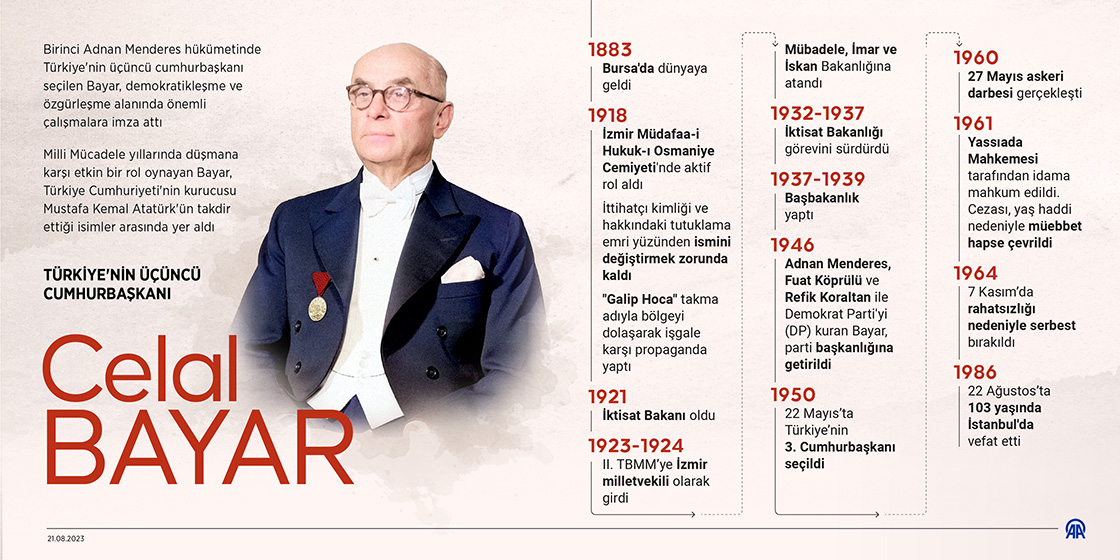 Birinci Adnan Menderes hükümetinde Türkiye'nin üçüncü cumhurbaşkanı seçilen Bayar, demokratikleşme ve özgürleşme alanında önemli çalışmalara imza attı

Milli Mücadele yıllarında düşmana karşı etkin bir rol oynayan Bayar, Türkiye Cumhuriyeti'nin kurucusu Mustafa Kemal Atatürk'ün takdir ettiği isimler arasında yer aldı

TÜRKİYE'NİN ÜÇÜNCÜ CUMHURBAŞKANI

Celal BAYAR

1883
Bursa'da dünyaya geldi

1918
İzmir Müdafaa-i Hukuk-ı Osmaniye Cemiyeti'nde aktif rol aldı

İttihatçı kimliği ve hakkındaki tutuklama emri yüzünden ismini değiştirmek zorunda kaldı

"Galip Hoca" takma adıyla bölgeyi dolaşarak işgale karşı propaganda yaptı

1921
İktisat Bakanı oldu

1923-1924
II. TBMM'ye İzmir milletvekili olarak girdi

Mübadele, İmar ve İskan Bakanlığına atandı

1932-1937
İktisat Bakanlığı görevini sürdürdü

1937-1939
Başbakanlık yaptı

1946
Adnan Menderes, Fuat Köprülü ve Refik Koraltan ile Demokrat Parti'yi (DP) kuran Bayar, parti başkanlığına getirildi

1950
22 Mayıs'ta Türkiye'nin 3. Cumhurbaşkanı seçildi

1960
27 Mayıs askeri darbesi gerçekleşti

1961
Yassıada Mahkemesi tarafından idama mahkum edildi. Cezası, yaş haddi nedeniyle müebbet hapse çevrildi

1964
7 Kasım'da rahatsızlığı nedeniyle serbest bırakıldı

1986
22 Ağustos'ta 103 yaşında İstanbul'da vefat etti

21.08.2023

AA