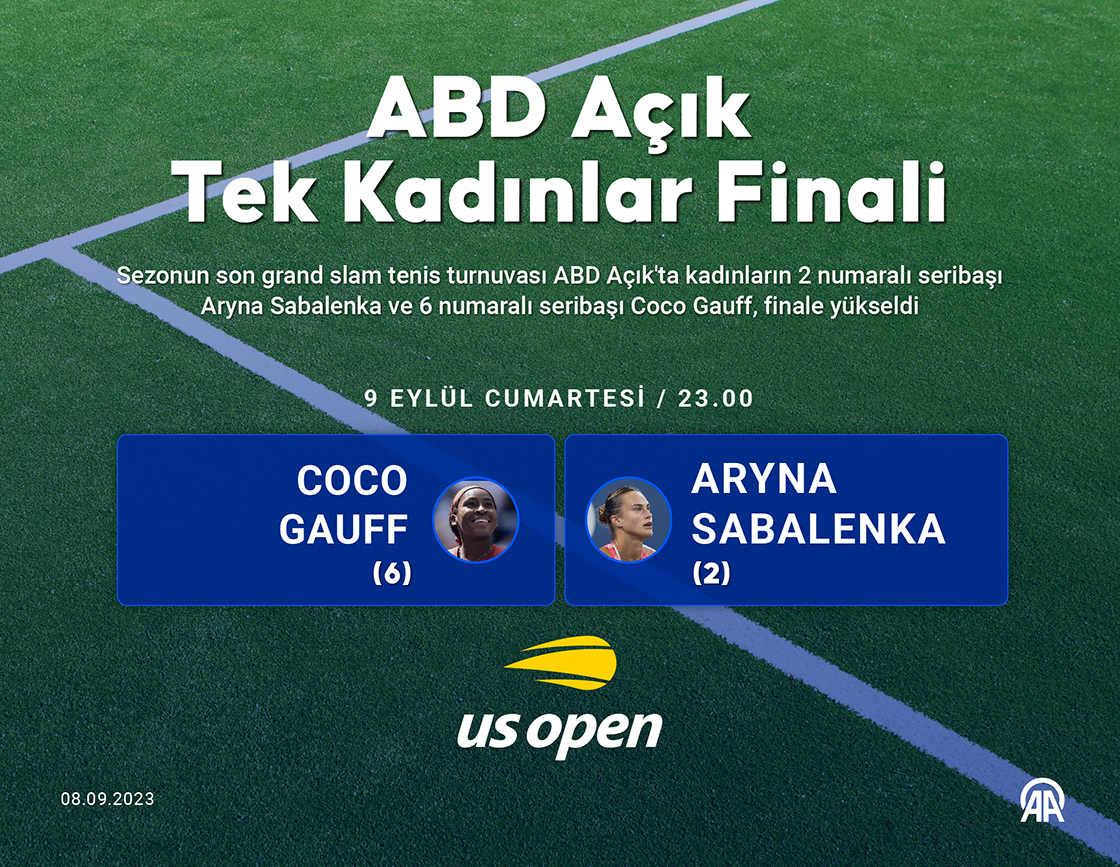 ABD Açık
Tek Kadınlar Finali

Sezonun son grand slam tenis turnuvası ABD Açık'ta kadınların 2 numaralı seribaşı Aryna Sabalenka ve 6 numaralı seribaşı Coco Gauff, finale yükseldi

9 EYLÜL CUMARTESİ / 23.00

COCO GAUFF (6)

ARYNA SABALENKA (2)

us open

08.09.2023

AA