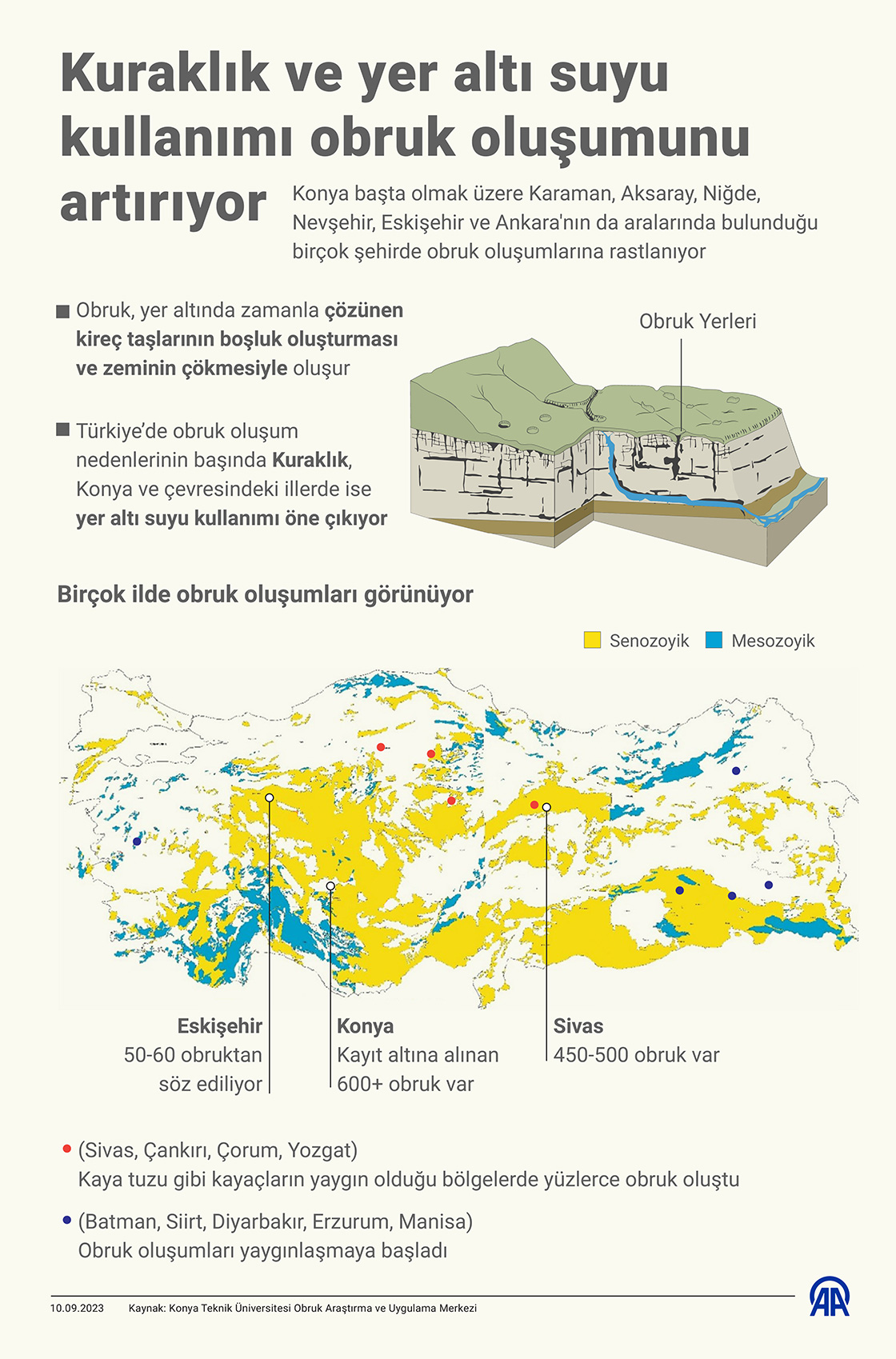 Kuraklık ve yer altı suyu kullanımı obruk oluşumunu artırıyor

Konya başta olmak üzere Karaman, Aksaray, Niğde, Nevşehir, Eskişehir ve Ankara'nın da aralarında bulunduğu birçok şehirde obruk oluşumlarına rastlanıyor

Obruk, yer altında zamanla çözünen kireç taşlarının boşluk oluşturması ve zeminin çökmesiyle oluşur

Türkiye'de obruk oluşum nedenlerinin başında Kuraklık, Konya ve çevresindeki illerde ise yer altı suyu kullanımı öne çıkıyor

Obruk Yerleri

Birçok ilde obruk oluşumları görünüyor

Senozoyik Mesozoyik

Eskişehir
50-60 obruktan söz ediliyor

Konya
Kayıt altına alınan 600+ obruk var

Sivas
450-500 obruk var

(Sivas, Çankırı, Çorum, Yozgat)
Kaya tuzu gibi kayaçların yaygın olduğu bölgelerde yüzlerce obruk oluştu

(Batman, Siirt, Diyarbakır, Erzurum, Manisa)
Obruk oluşumları yaygınlaşmaya başladı

10.09.2023 Kaynak: Konya Teknik Üniversitesi Obruk Araştırma ve Uygulama Merkezi

AA