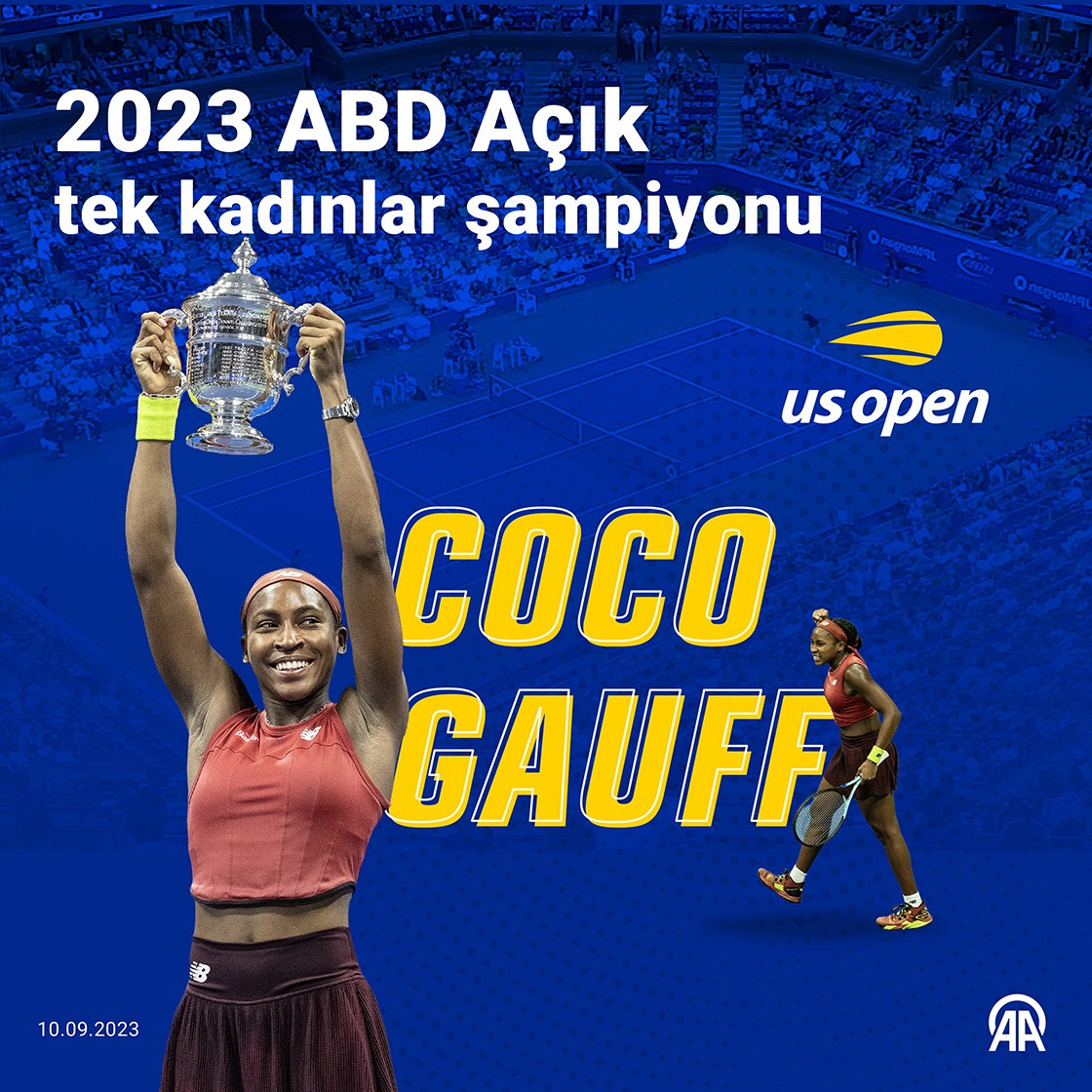 2023 ABD Açık
tek kadınlar şampiyonu

us open

COCO
GAUFF

10.09.2023

AA