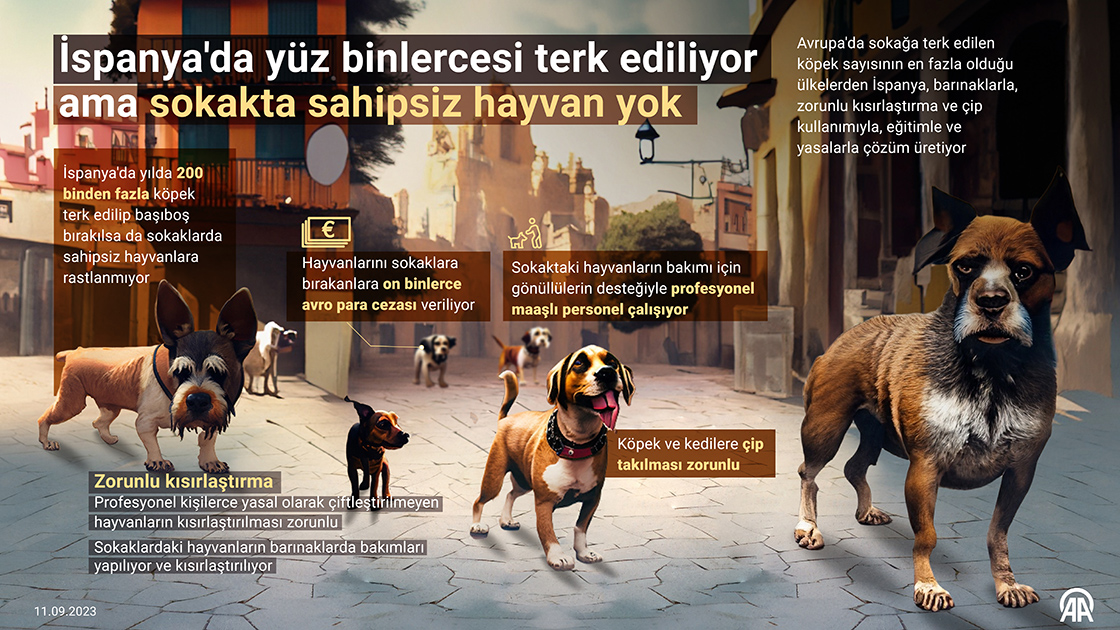 İspanya'da yüz binlercesi terk ediliyor ama sokakta sahipsiz hayvan yok

Avrupa'da sokağa terk edilen köpek sayısının en fazla olduğu ülkelerden İspanya, barınaklarla, zorunlu kısırlaştırma ve çip kullanımıyla, eğitimle ve yasalarla çözüm üretiyor

İspanya'da yılda 200 binden fazla köpek terk edilip başıboş bırakılsa da sokaklarda sahipsiz hayvanlara rastlanmıyor

€

Hayvanlarını sokaklara bırakanlara on binlerce avro para cezası veriliyor

Sokaktaki hayvanların bakımı için gönüllülerin desteğiyle profesyonel maaşlı personel çalışıyor

Köpek ve kedilere çip takılması zorunlu

Zorunlu kısırlaştırma

Profesyonel kişilerce yasal olarak çiftleştirilmeyen hayvanların kısırlaştırılması zorunlu

Sokaklardaki hayvanların barınaklarda bakımları yapılıyor ve kısırlaştırılıyor

11.09.2023

AA