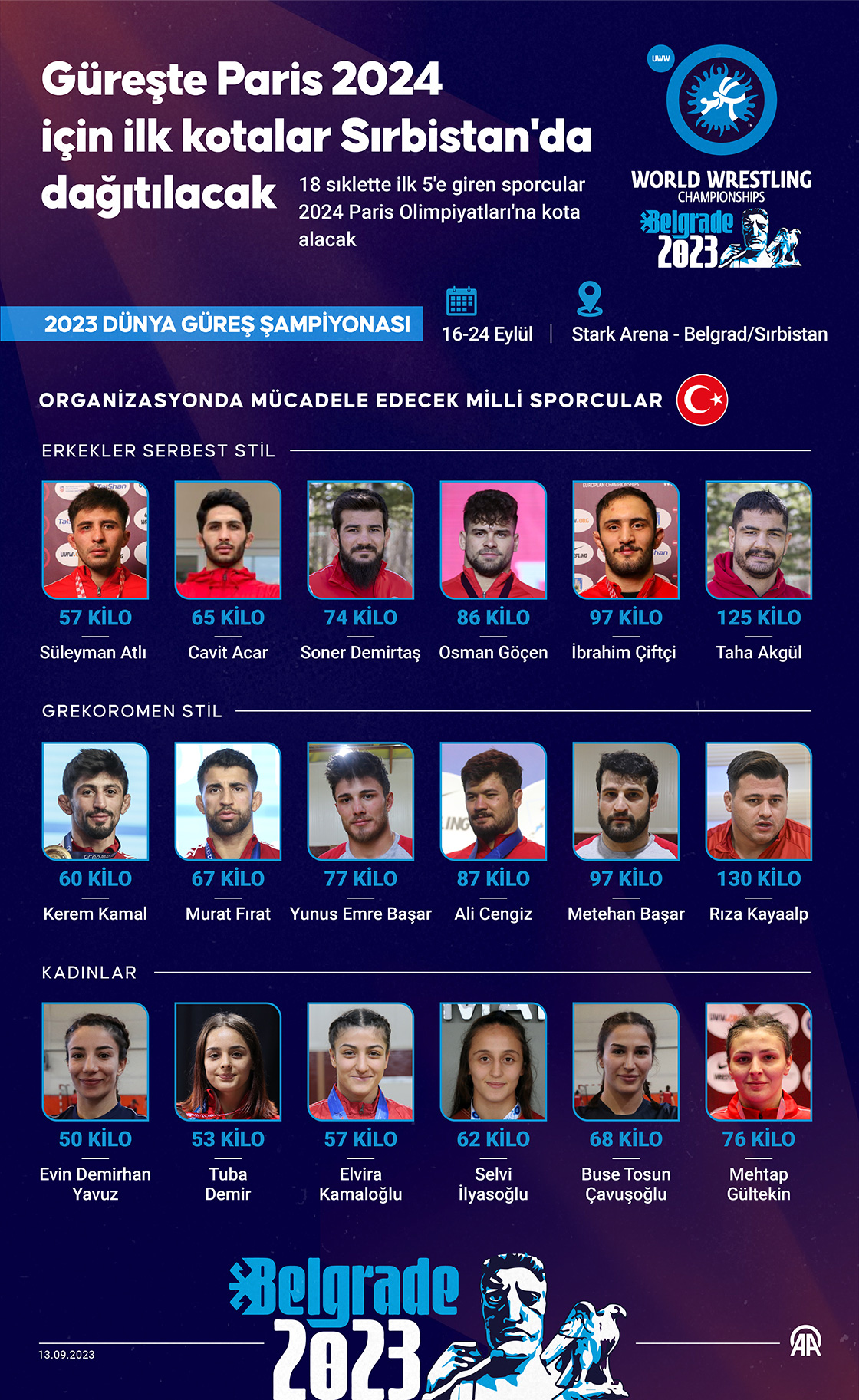 Güreşte Paris 2024 için ilk kotalar Sırbistan'da dağıtılacak

18 sıklette ilk 5'e giren sporcular 2024 Paris Olimpiyatları'na kota alacak

UWW
WORLD WRESTLING CHAMPIONSHIPS
Belgrade 2023

2023 DÜNYA GÜREŞ ŞAMPİYONASI
16-24 Eylül | Stark Arena - Belgrad/Sırbistan

ORGANİZASYONDA MÜCADELE EDECEK MİLLİ SPORCULAR

ERKEKLER SERBEST STİL

57 KİLO
Süleyman Atlı

65 KİLO
Cavit Acar

74 KİLO
Soner Demirtaş

86 KİLO
Osman Göçen

97 KİLO
İbrahim Çiftçi

125 KİLO
Taha Akgül

GREKOROMEN STİL

60 KİLO
Kerem Kamal

67 KİLO
Murat Fırat

77 KİLO
Yunus Emre Başar

87 KİLO
Ali Cengiz

97 KİLO
Metehan Başar

130 KİLO
Rıza Kayaalp

KADINLAR

50 KİLO
Evin Demirhan Yavuz

53 KİLO
Tuba Demir

57 KİLO
Elvira Kamaloğlu

62 KİLO
Selvi İlyasoğlu

68 KİLO
Buse Tosun Çavuşoğlu

76 KİLO
Mehtap Gültekin

Belgrade 2023

13.09.2023

AA