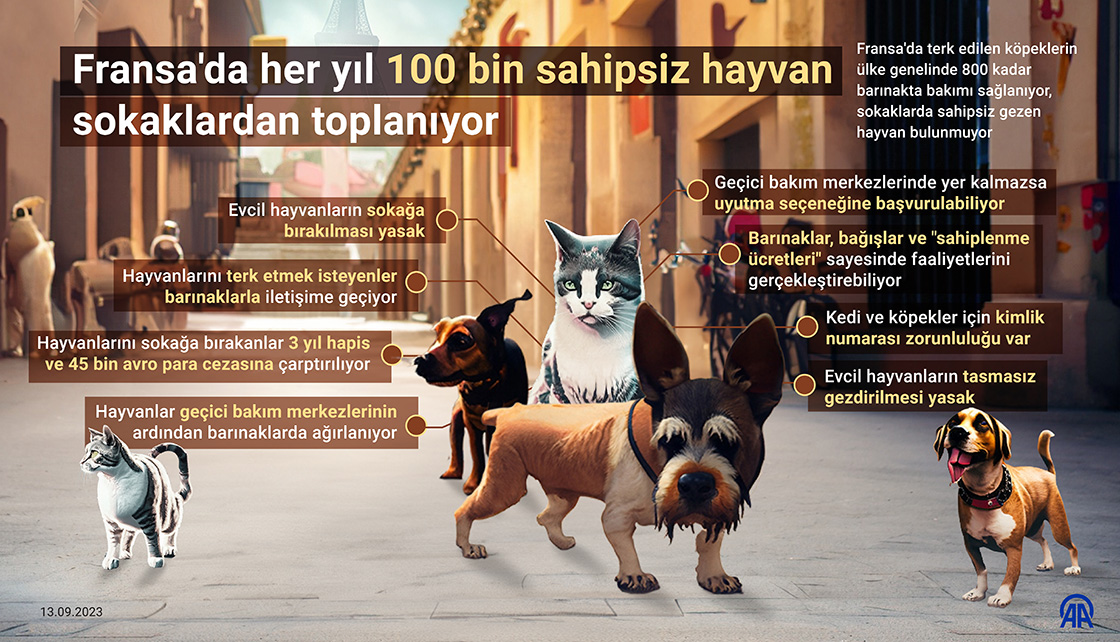 Fransa'da her yıl 100 bin sahipsiz hayvan sokaklardan toplanıyor

Fransa'da terk edilen köpeklerin ülke genelinde 800 kadar barınakta bakımı sağlanıyor, sokaklarda sahipsiz gezen hayvan bulunmuyor

Evcil hayvanların sokağa bırakılması yasak

Hayvanlarını terk etmek isteyenler barınaklarla iletişime geçiyor

Hayvanlarını sokağa bırakanlar 3 yıl hapis ve 45 bin avro para cezasına çarptırılıyor

Hayvanlar geçici bakım merkezlerinin ardından barınaklarda ağırlanıyor

Geçici bakım merkezlerinde yer kalmazsa uyutma seçeneğine başvurulabiliyor

Barınaklar, bağışlar ve "sahiplenme ücretleri" sayesinde faaliyetlerini gerçekleştirebiliyor

Kedi ve köpekler için kimlik numarası zorunluluğu var

Evcil hayvanların tasmasız gezdirilmesi yasak

13.09.2023

AA