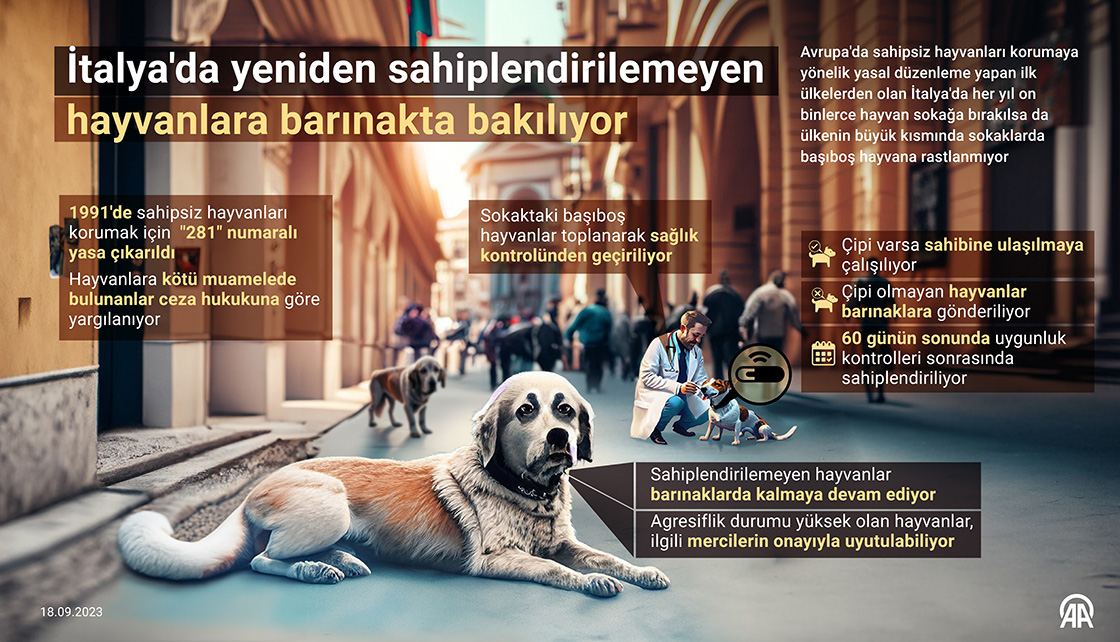 İtalya'da yeniden sahiplendirilemeyen hayvanlara barınakta bakılıyor

Avrupa'da sahipsiz hayvanları korumaya yönelik yasal düzenleme yapan ilk ülkelerden olan İtalya'da her yıl on binlerce hayvan sokağa bırakılsa da ülkenin büyük kısmında sokaklarda başıboş hayvana rastlanmıyor

1991'de sahipsiz hayvanları korumak için "281" numaralı yasa çıkarıldı

Hayvanlara kötü muamelede bulunanlar ceza hukukuna göre yargılanıyor

Sokaktaki başıboş hayvanlar toplanarak sağlık kontrolünden geçiriliyor

Çipi varsa sahibine ulaşılmaya çalışılıyor

Çipi olmayan hayvanlar barınaklara gönderiliyor

60 günün sonunda uygunluk kontrolleri sonrasında sahiplendiriliyor

Sahiplendirilemeyen hayvanlar barınaklarda kalmaya devam ediyor

Agresiflik durumu yüksek olan hayvanlar, ilgili mercilerin onayıyla uyutulabiliyor

18.09.2023

AA