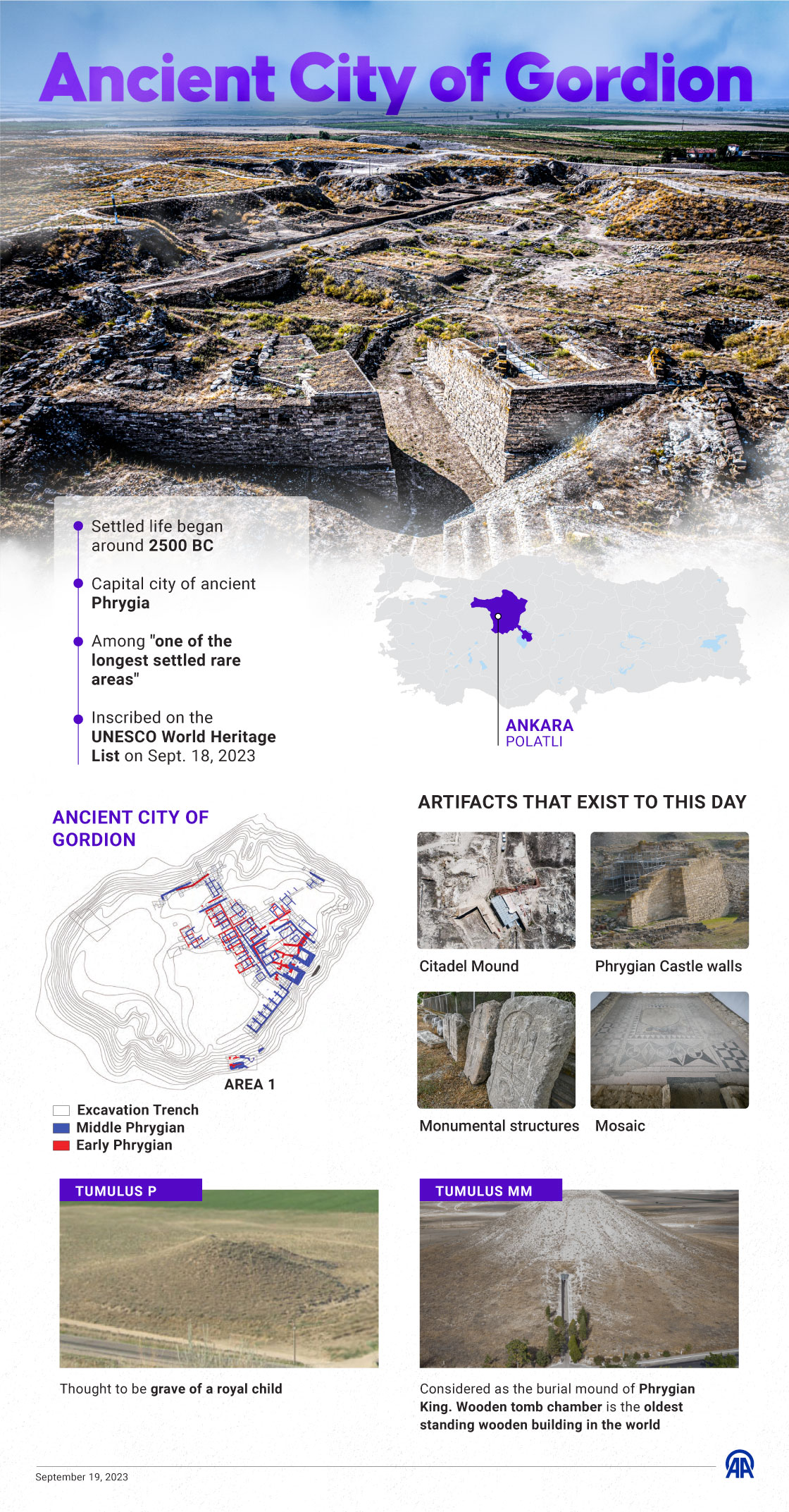 Ancient City of Gordion

Settled life began around 2500 BC

Capital city of ancient Phrygia

Among "one of the longest settled rare areas"

Inscribed on the UNESCO World Heritage List on Sept. 18, 2023

ANKARA
POLATLI

ANCIENT CITY OF GORDION

AREA 1

Excavation Trench
Middle Phrygian
Early Phrygian

ARTIFACTS THAT EXIST TO THIS DAY

Citadel Mound

Phrygian Castle walls

Monumental structures

Mosaic

TUMULUS P

Thought to be grave of a royal child

TUMULUS MM

Considered as the burial mound of Phrygian King. Wooden tomb chamber is the oldest standing wooden building in the world

September 19, 2023

AA