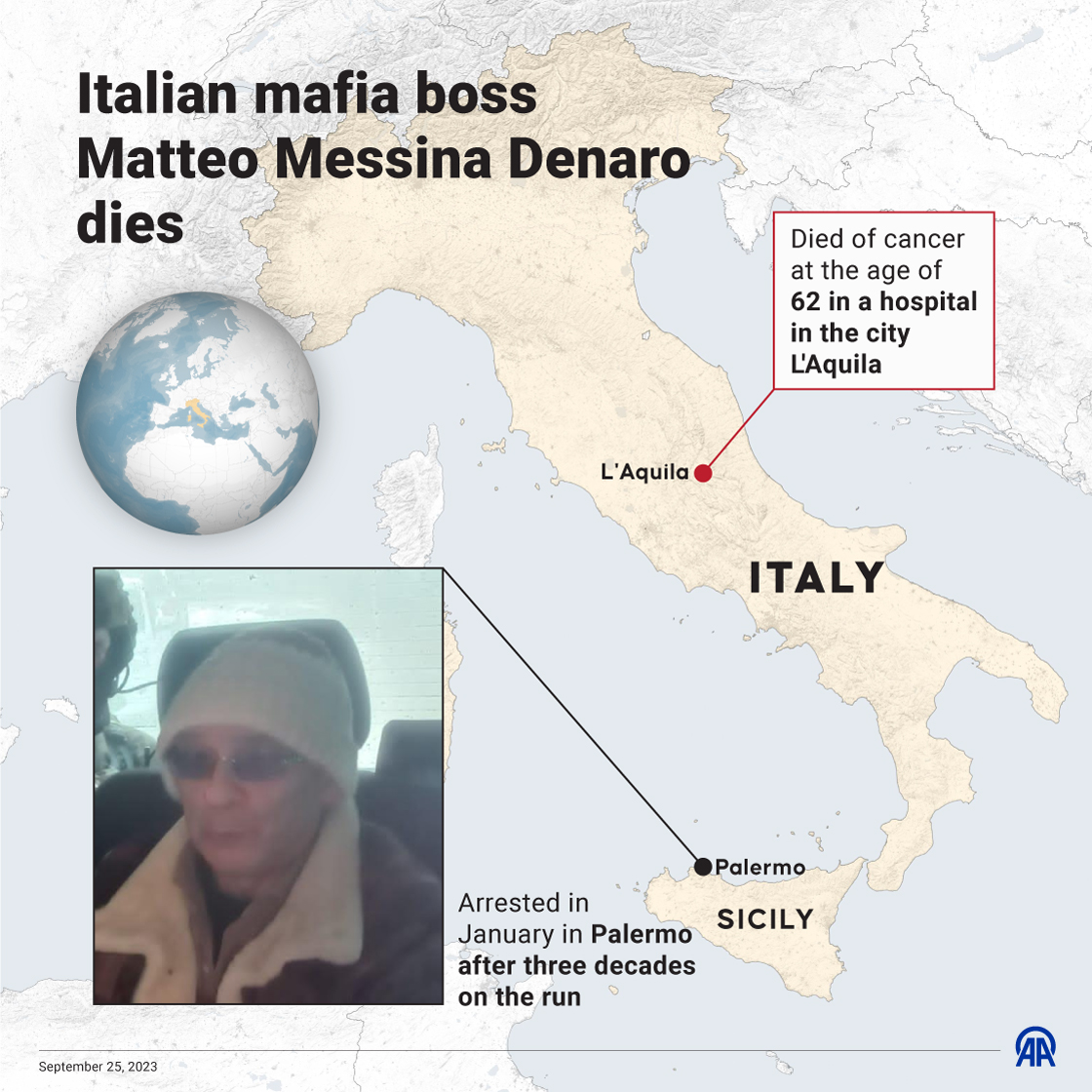 Italian mafia boss Matteo Messina Denaro dies

Died of cancer at the age of 62 in a hospital in the city L'Aquila

L'Aquila

ITALY

Palermo

SICILY

Arrested in January in Palermo after three decades on the run

September 25, 2023

AA