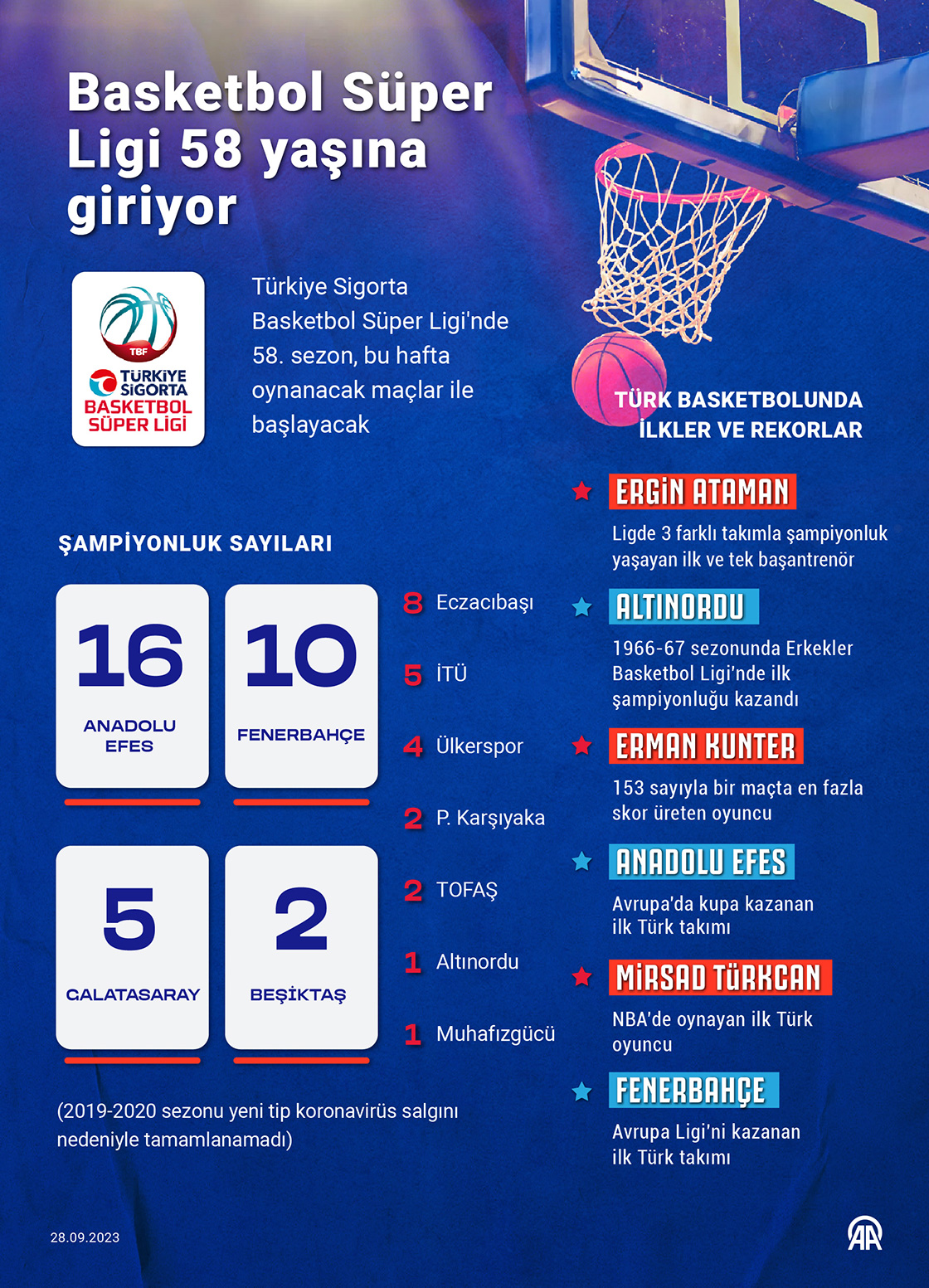 Basketbol Süper Ligi 58 yaşına giriyor

TBF
TÜRKİYE SİGORTA
BASKETBOL SÜPER LİGİ

Türkiye Sigorta Basketbol Süper Ligi'nde 58. sezon, bu hafta oynanacak maçlar ile başlayacak

ŞAMPİYONLUK SAYILARI

16
ANADOLU EFES

10
FENERBAHÇE

5
GALATASARAY

2
BEŞİKTAŞ

8 Eczacıbaşı
5 İTÜ
4 Ülkerspor
2 P. Karşıyaka
2 TOFAŞ
1 Altınordu
1 Muhafızgücü

(2019-2020 sezonu yeni tip koronavirüs salgını nedeniyle tamamlanamadı)

TÜRK BASKETBOLUNDA İLKLER VE REKORLAR

ERGİN ATAMAN
Ligde 3 farklı takımla şampiyonluk yaşayan ilk ve tek başantrenör

ALTINORDU
1966-67 sezonunda Erkekler Basketbol Ligi'nde ilk şampiyonluğu kazandı

ERMAN KUNTER
153 sayıyla bir maçta en fazla skor üreten oyuncu

ANADOLU EFES
Avrupa'da kupa kazanan ilk Türk takımı

MİRSAD TÜRKCAN
NBA'de oynayan ilk Türk oyuncu

FENERBAHÇE
Avrupa Ligi'ni kazanan ilk Türk takımı

28.09.2023

AA