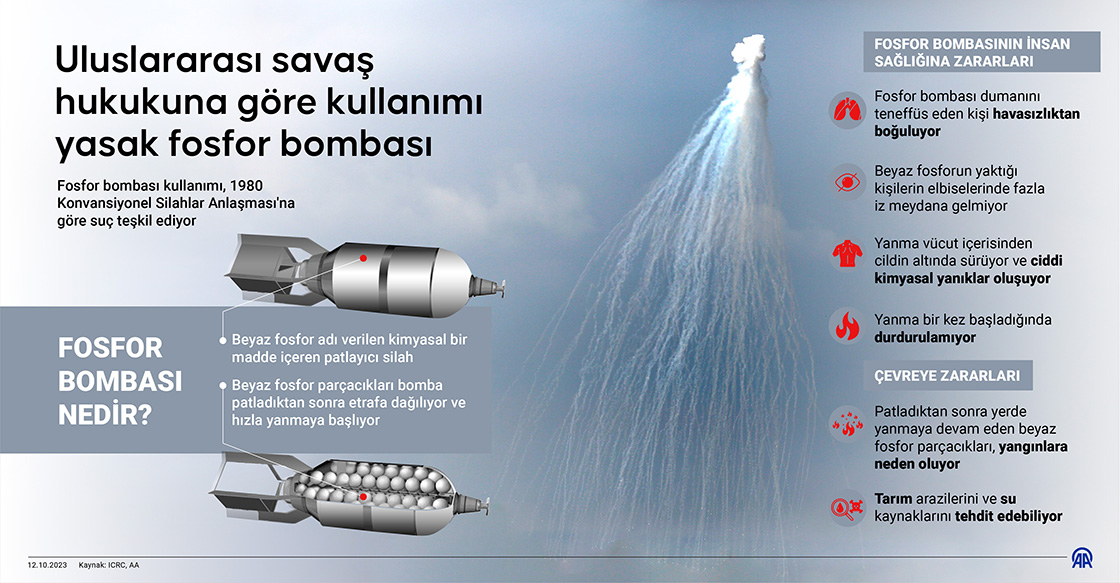 Uluslararası savaş hukukuna göre kullanımı yasak fosfor bombası

Fosfor bombası kullanımı, 1980 Konvansiyonel Silahlar Anlaşması'na göre suç teşkil ediyor

FOSFOR BOMBASI NEDİR?

Beyaz fosfor adı verilen kimyasal bir madde içeren patlayıcı silah

Beyaz fosfor parçacıkları bomba patladıktan sonra etrafa dağılıyor ve hızla yanmaya başlıyor

FOSFOR BOMBASININ İNSAN SAĞLIĞINA ZARARLARI

Fosfor bombası dumanını teneffüs eden kişi havasızlıktan boğuluyor

Beyaz fosforun yaktığı kişilerin elbiselerinde fazla iz meydana gelmiyor

Yanma vücut içerisinden cildin altında sürüyor ve ciddi kimyasal yanıklar oluşuyor

Yanma bir kez başladığında durdurulamıyor

ÇEVREYE ZARARLARI

Patladıktan sonra yerde yanmaya devam eden beyaz fosfor parçacıkları, yangınlara neden oluyor

Tarım arazilerini ve su kaynaklarını tehdit edebiliyor

12.10.2023 Kaynak: ICRC, AA

AA