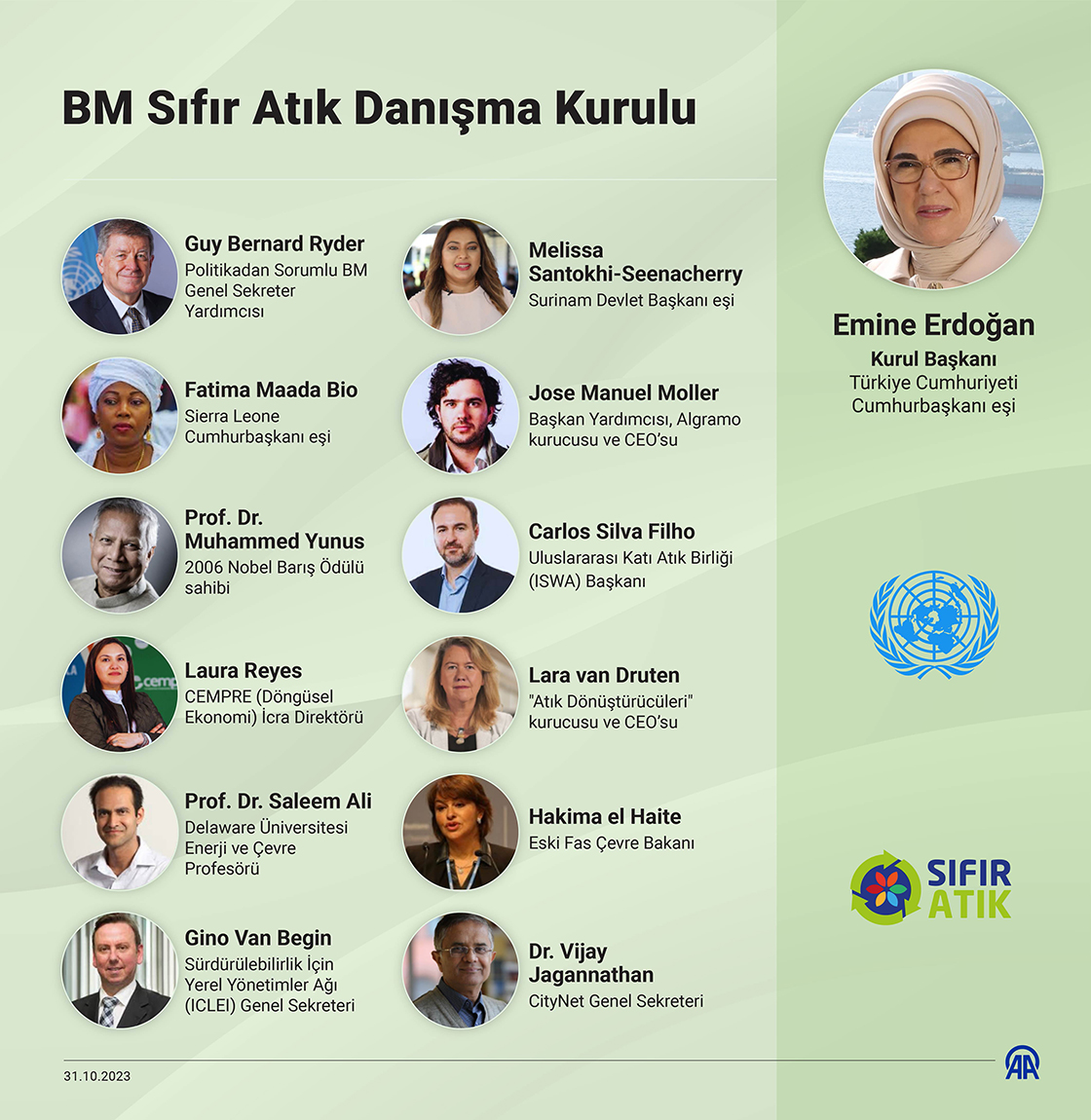 BM Sıfır Atık Danışma Kurulu

Guy Bernard Ryder
Politikadan Sorumlu BM Genel Sekreter Yardımcısı

Fatima Maada Bio
Sierra Leone Cumhurbaşkanı eşi

Prof. Dr. Muhammed Yunus
2006 Nobel Barış Ödülü sahibi

Laura Reyes
CEMPRE (Döngüsel Ekonomi) İcra Direktörü

Prof. Dr. Saleem Ali
Delaware Üniversitesi Enerji ve Çevre Profesörü

Gino Van Begin
Sürdürülebilirlik İçin Yerel Yönetimler Ağı (ICLEI) Genel Sekreteri

Melissa Santokhi-Seenacherry
Surinam Devlet Başkanı eşi

Jose Manuel Moller
Başkan Yardımcısı, Algramo kurucusu ve CEO'su

Carlos Silva Filho
Uluslararası Katı Atık Birliği (ISWA) Başkanı

Lara van Druten
"Atık Dönüştürücüleri" kurucusu ve CEO'su

Hakima el Haite
Eski Fas Çevre Bakanı

Dr. Vijay Jagannathan
CityNet Genel Sekreteri

Emine Erdoğan
Kurul Başkanı
Türkiye Cumhuriyeti Cumhurbaşkanı eşi

SIFIR ATIK

31.10.2023

AA