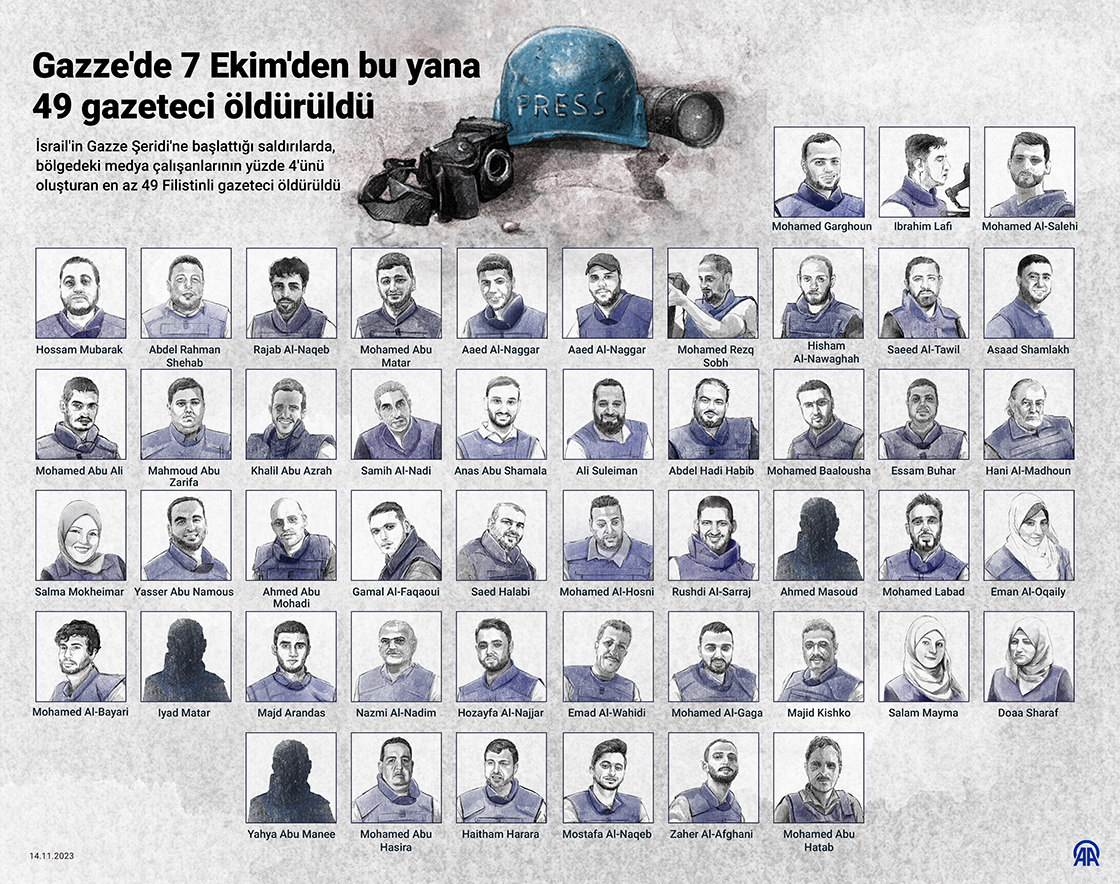 Gazze'de 7 Ekim'den bu yana 49 gazeteci öldürüldü

İsrail'in Gazze Şeridi'ne başlattığı saldırılarda, bölgedeki medya çalışanlarının yüzde 4'ünü oluşturan en az 49 Filistinli gazeteci öldürüldü

PRESS

Mohamed Garghoun
Ibrahim Lafi
Mohamed Al-Salehi

Hossam Mubarak
Abdel Rahman Shehab
Rajab Al-Naqeb
Mohamed Abu Matar
Aaed Al-Naggar
Aaed Al-Naggar
Mohamed Rezq Sobh
Hisham Al-Nawaghah
Saeed Al-Tawil
Asaad Shamlakh

Mohamed Abu Ali
Mahmoud Abu Zarifa
Khalil Abu Azrah
Samih Al-Nadi
Anas Abu Shamala
Ali Suleiman
Abdel Hadi Habib
Mohamed Baalousha
Essam Buhar
Hani Al-Madhoun

Salma Mokheimar
Yasser Abu Namous
Ahmed Abu Mohadi
Gamal Al-Faqaoui
Saed Halabi
Mohamed Al-Hosni
Rushdi Al-Sarraj
Ahmed Masoud
Mohamed Labad
Eman Al-Oqaily

Mohamed Al-Bayari
Iyad Matar
Majd Arandas
Nazmi Al-Nadim
Hozayfa Al-Najjar
Emad Al-Wahidi
Mohamed Al-Gaga
Majid Kishko
Salam Mayma
Doaa Sharaf

Yahya Abu Manee
Mohamed Abu Hasira
Haitham Harara
Mostafa Al-Naqeb
Zaher Al-Afghani
Mohamed Abu Hatab

14.11.2023

AA