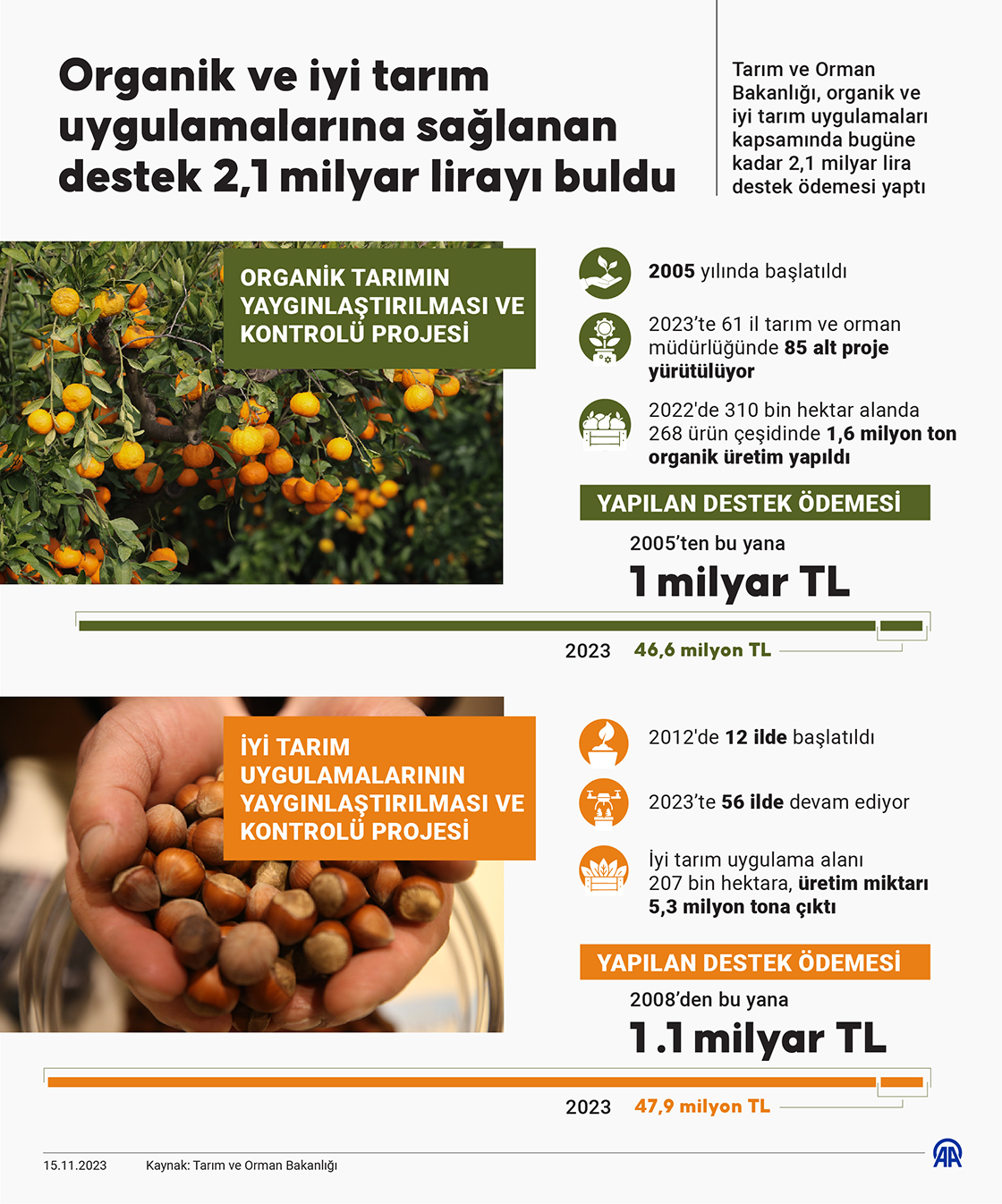 Organik ve iyi tarım uygulamalarına sağlanan destek 2,1 milyar lirayı buldu

Tarım ve Orman Bakanlığı, organik ve iyi tarım uygulamaları kapsamında bugüne kadar 2,1 milyar lira destek ödemesi yaptı

ORGANİK TARIMIN YAYGINLAŞTIRILMASI VE KONTROLÜ PROJESİ

2005 yılında başlatıldı

2023'te 61 il tarım ve orman müdürlüğünde 85 alt proje yürütülüyor

2022'de 310 bin hektar alanda 268 ürün çeşidinde 1,6 milyon ton organik üretim yapıldı

YAPILAN DESTEK ÖDEMESİ

2005'ten bu yana

1 milyar TL

2023 46,6 milyon TL

İYİ TARIM UYGULAMALARININ YAYGINLAŞTIRILMASI VE KONTROLÜ PROJESİ

2012'de 12 ilde başlatıldı

2023'te 56 ilde devam ediyor

İyi tarım uygulama alanı 207 bin hektara, üretim miktarı 5,3 milyon tona çıktı

YAPILAN DESTEK ÖDEMESİ

2008'den bu yana

1.1 milyar TL

2023 47,9 milyon TL

15.11.2023 Kaynak: Tarım ve Orman Bakanlığı

AA