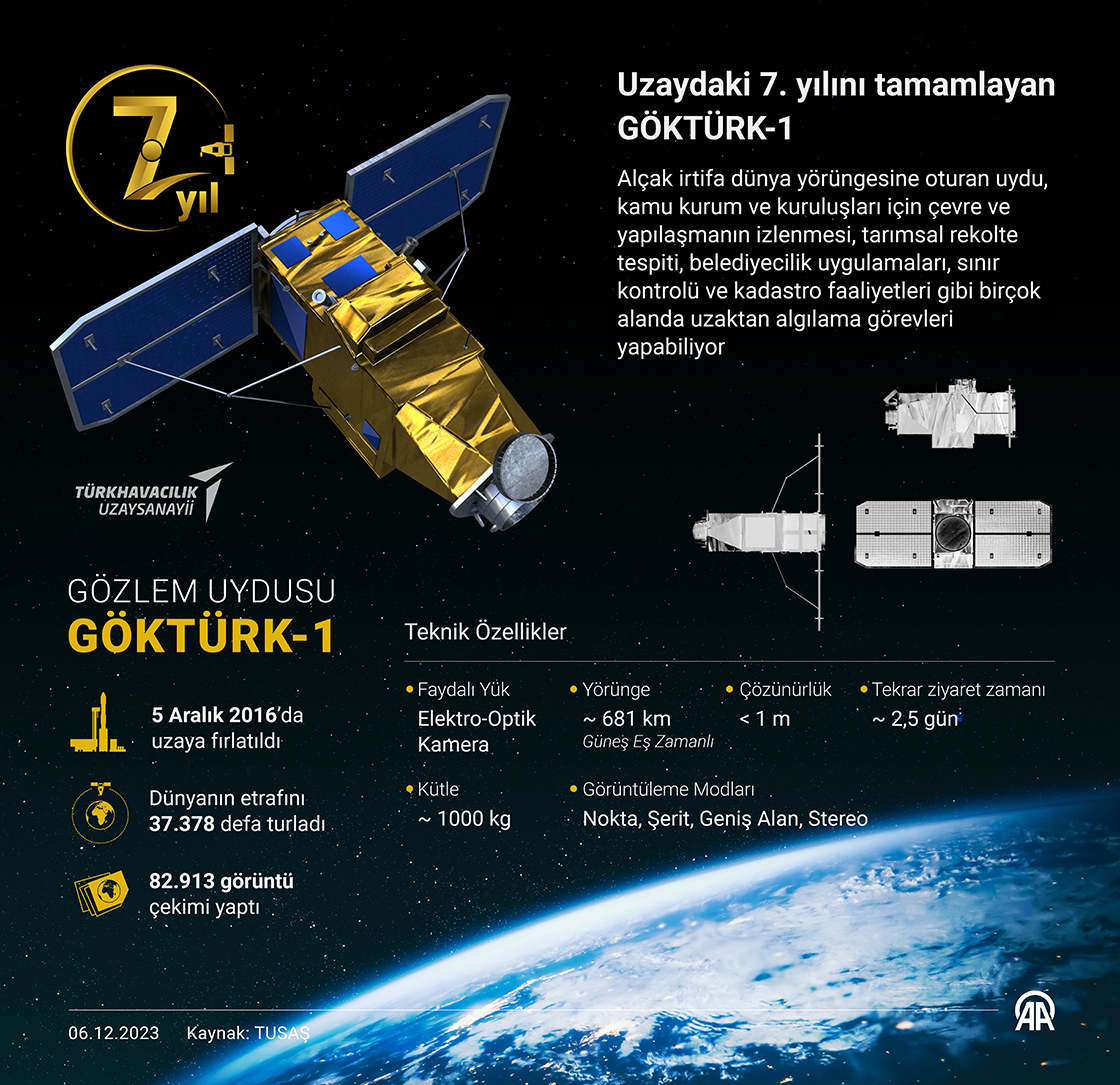 7 yıl

Uzaydaki 7. yılını tamamlayan GÖKTÜRK-1

Alçak irtifa dünya yörüngesine oturan uydu, kamu kurum ve kuruluşları için çevre ve yapılaşmanın izlenmesi, tarımsal rekolte tespiti, belediyecilik uygulamaları, sınır kontrolü ve kadastro faaliyetleri gibi birçok alanda uzaktan algılama görevleri yapabiliyor

TÜRKHAVACILIK UZAYSANAYİİ

GÖZLEM UYDUSU
GÖKTÜRK-1

5 Aralık 2016'da uzaya fırlatıldı

Dünyanın etrafını 37.378 defa turladı

82.913 görüntü çekimi yaptı

Teknik Özellikler

Faydalı Yük
Elektro-Optik Kamera

Yörünge
~ 681 km
Güneş Eş Zamanlı

Çözünürlük
< 1 m

Tekrar ziyaret zamanı
~ 2,5 gün

Kütle
~ 1000 kg

Görüntüleme Modları
Nokta, Şerit, Geniş Alan, Stereo

06.12.2023 Kaynak: TUSAŞ

AA