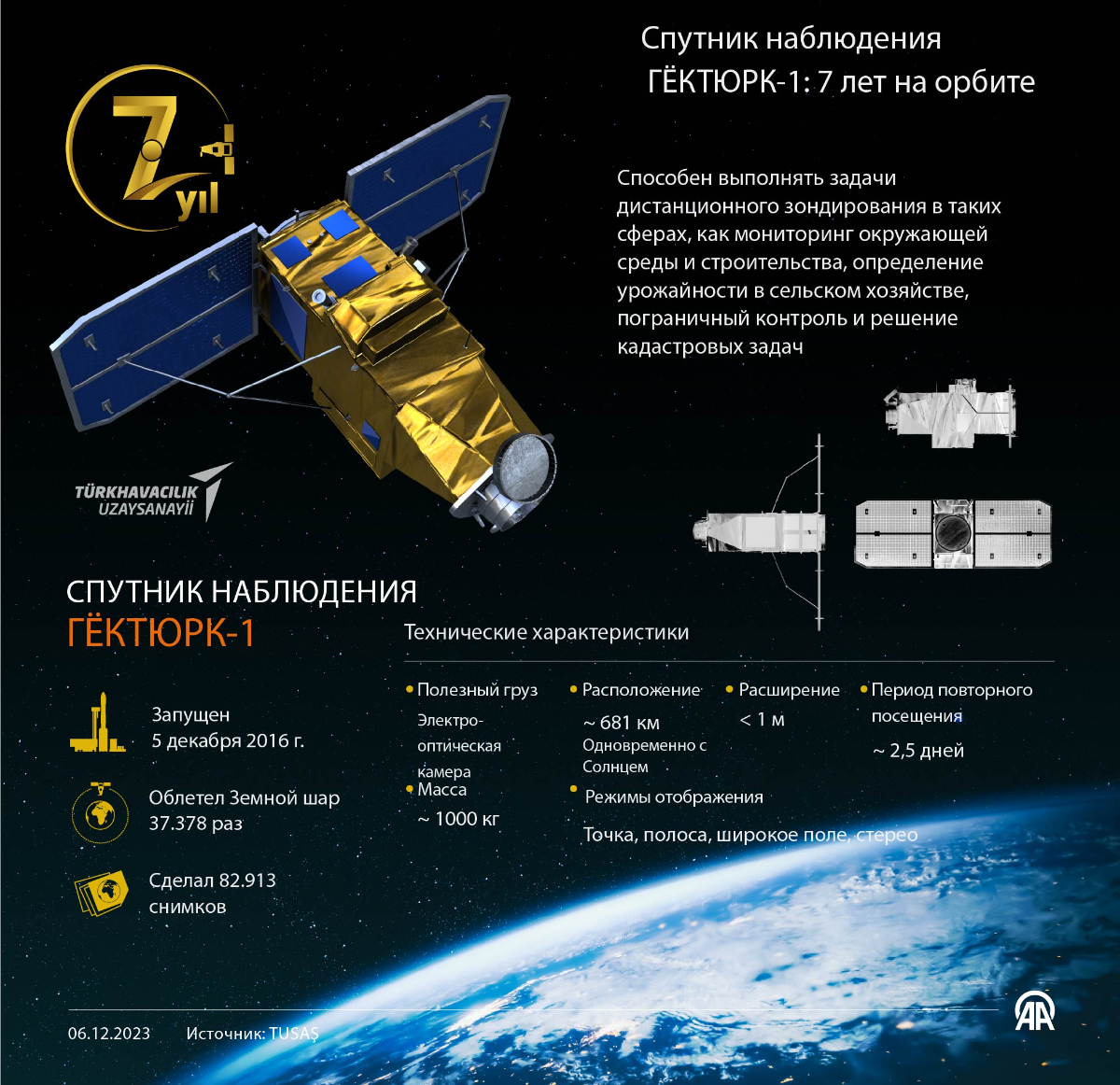 Спутник наблюдения ГЁКТЮРК-1: 7 лет на орбите

7 yıl

Способен выполнять задачи дистанционного зондирования в таких сферах, как мониторинг окружающей среды и строительства, определение урожайности в сельском хозяйстве, пограничный контроль и решение кадастровых задач

TÜRKHAVACILIK UZAYSANAYİİ

СПУТНИК НАБЛЮДЕНИЯ
ГЁКТЮРК-1

Запущен
5 декабря 2016 г.

Облетел Земной шар 37.378 раз

Сделал 82.913 снимков

Технические характеристики

Полезный груз
Электро-оптическая камера

Масса
~ 1000 кг

Расположение
~ 681 км
Одновременно с Солнцем

Расширение
< 1 м

Период повторного посещения
~ 2,5 дней

Режимы отображения
Точка, полоса, широкое поле, стерео

06.12.2023 Источник: TUSAŞ

AA