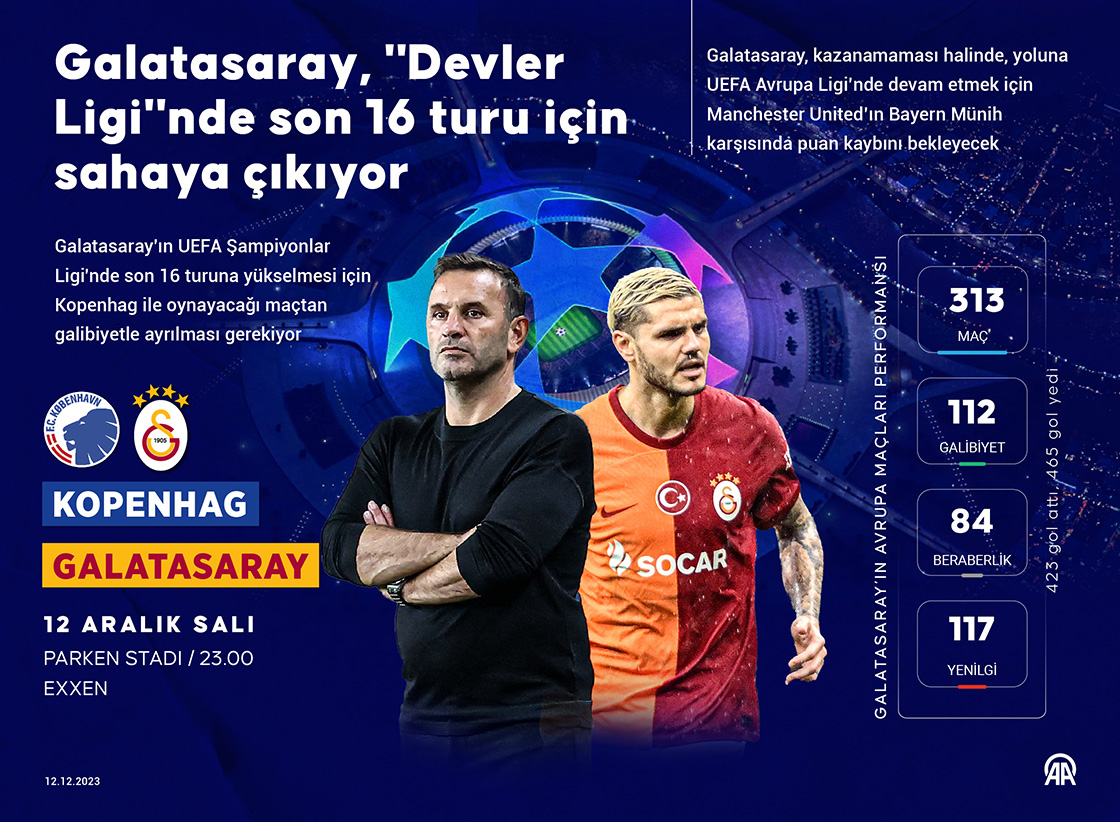 Galatasaray, "Devler Ligi"nde son 16 turu için sahaya çıkıyor

Galatasaray, kazanamaması halinde, yoluna UEFA Avrupa Ligi'nde devam etmek için Manchester United'ın Bayern Münih karşısında puan kaybını bekleyecek

Galatasaray'ın UEFA Şampiyonlar Ligi'nde son 16 turuna yükselmesi için Kopenhag ile oynayacağı maçtan galibiyetle ayrılması gerekiyor

F.C. KØBENHAVN

1905

KOPENHAG

GALATASARAY

12 ARALIK SALI

PARKEN STADI / 23.00

EXXEN

SOCAR

GALATASARAY'IN AVRUPA MAÇLARI PERFORMANSI

313
MAÇ

112
GALİBİYET

84
BERABERLİK

117
YENİLGİ

423 gol attı, 465 gol yedi

12.12.2023

AA