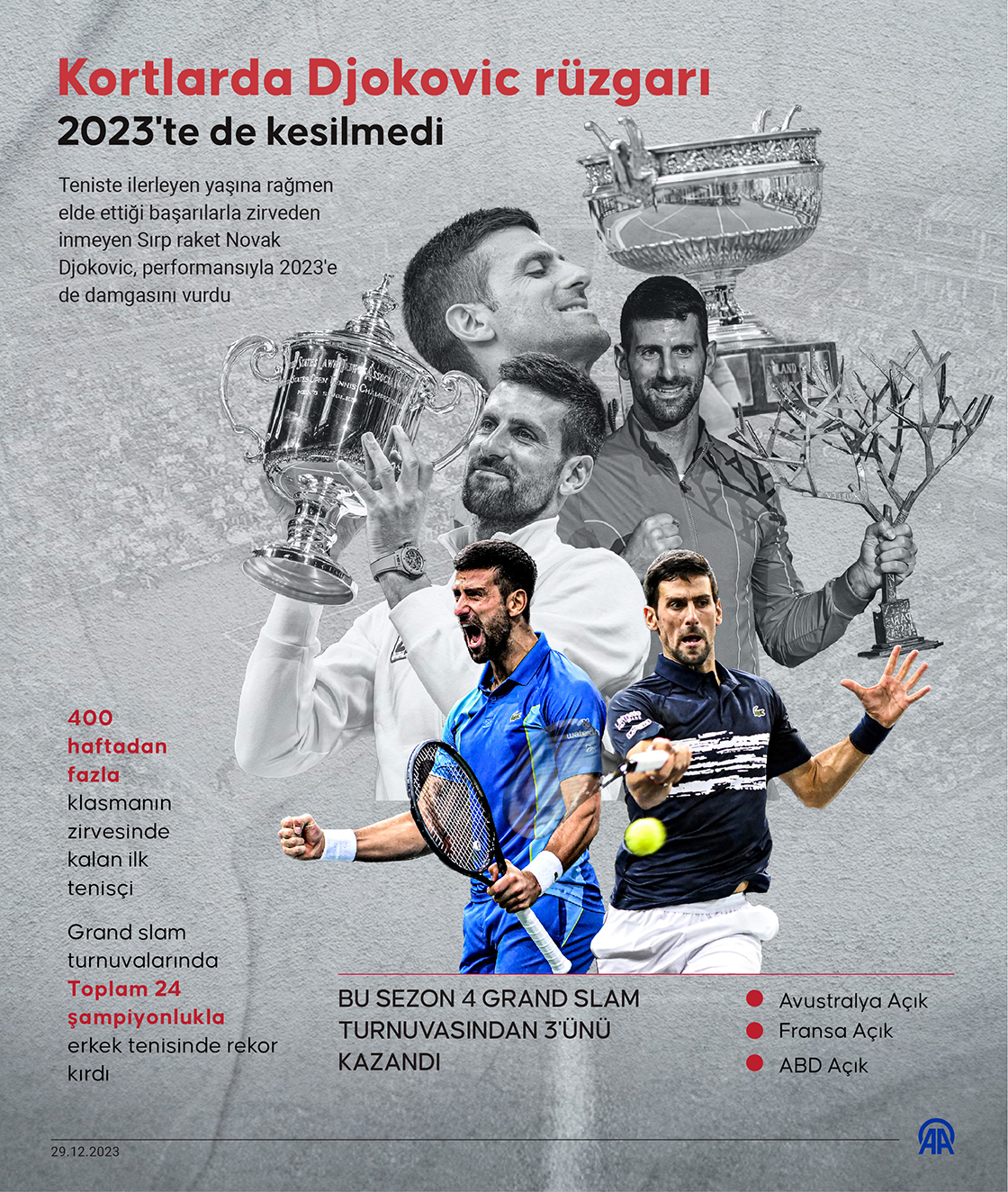 Kortlarda Djokovic rüzgarı

2023'te de kesilmedi

Teniste ilerleyen yaşına rağmen elde ettiği başarılarla zirveden inmeyen Sırp raket Novak Djokovic, performansıyla 2023'e de damgasını vurdu

400 haftadan fazla klasmanın zirvesinde kalan ilk tenisçi

Grand slam turnuvalarında Toplam 24 şampiyonlukla erkek tenisinde rekor kırdı

BU SEZON 4 GRAND SLAM TURNUVASINDAN 3'ÜNÜ KAZANDI

Avustralya Açık

Fransa Açık

ABD Açık

29.12.2023

AA