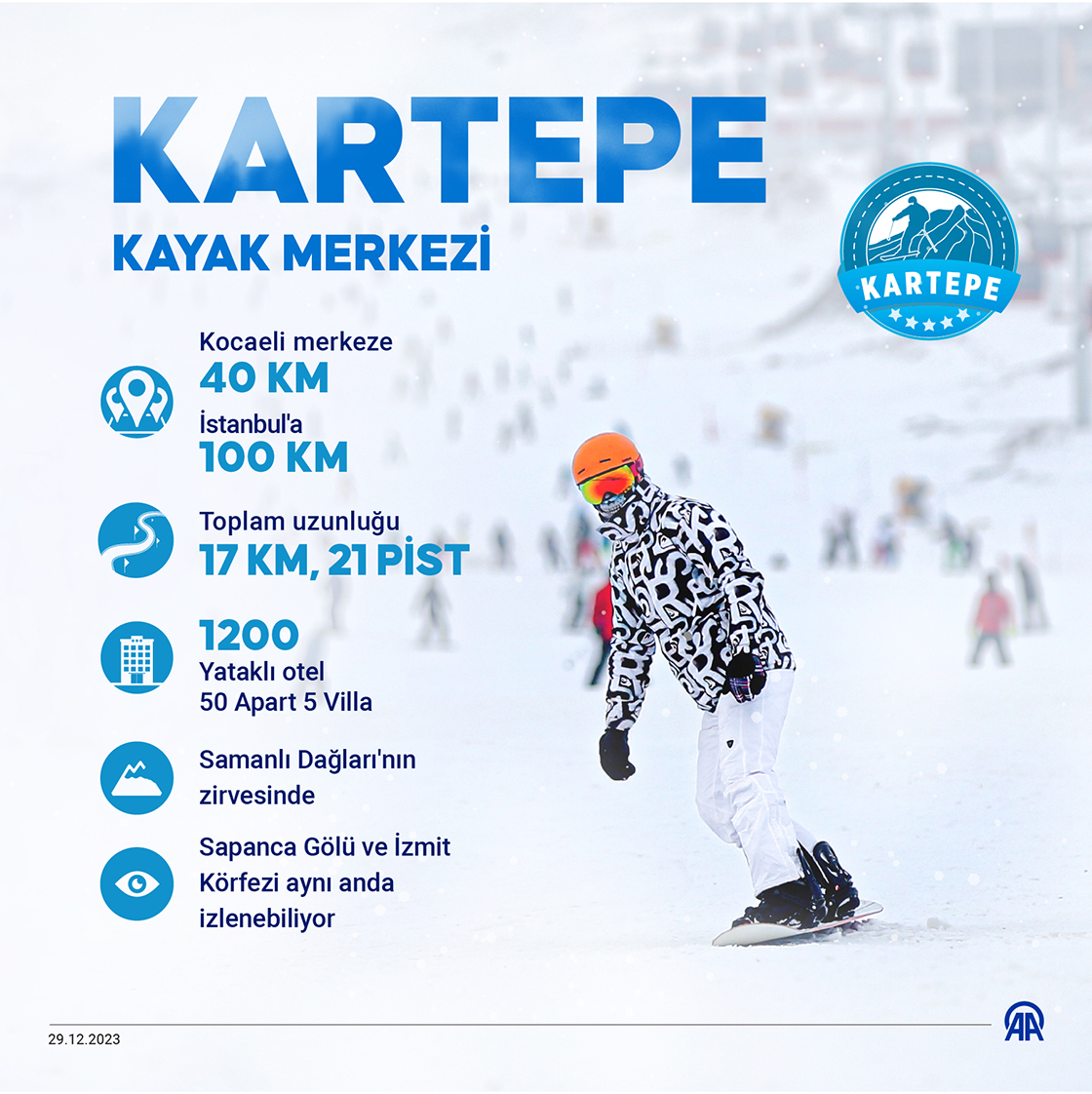 KARTEPE
KAYAK MERKEZİ

KARTEPE

Kocaeli merkeze
40 KM
İstanbul'a
100 KM

Toplam uzunluğu
17 KM, 21 PİST

1200
Yataklı otel
50 Apart 5 Villa

Samanlı Dağları'nın zirvesinde

Sapanca Gölü ve İzmit Körfezi aynı anda izlenebiliyor

29.12.2023

AA