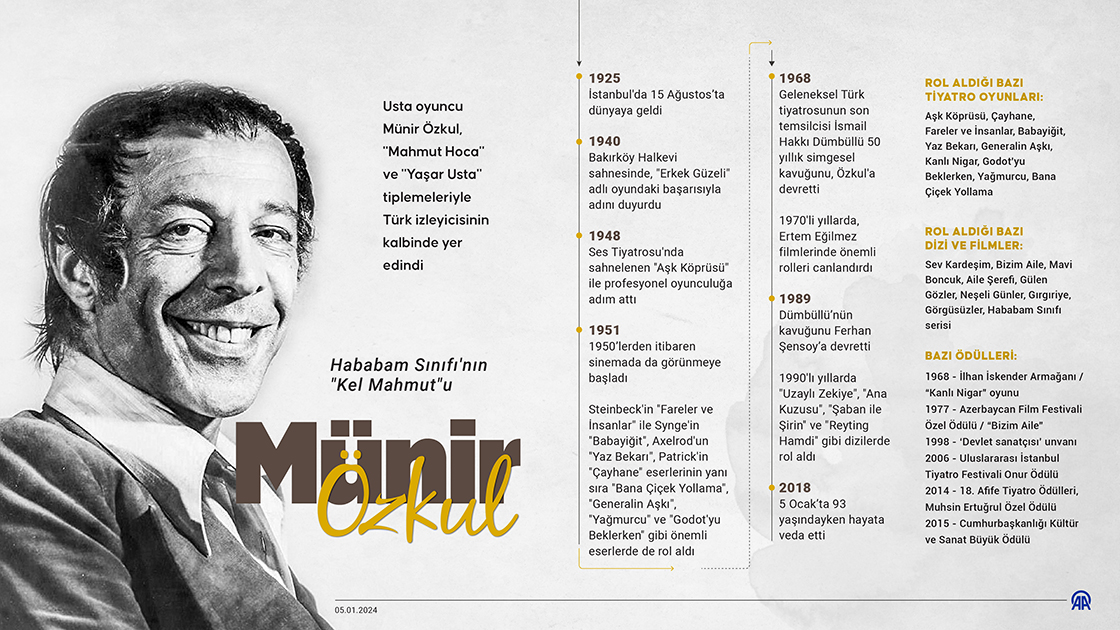 Usta oyuncu Münir Özkul, "Mahmut Hoca" ve "Yaşar Usta" tiplemeleriyle Türk izleyicisinin kalbinde yer edindi

Hababam Sınıfı'nın "Kel Mahmut"u

Münir Özkul

1925
İstanbul'da 15 Ağustos'ta dünyaya geldi

1940
Bakırköy Halkevi sahnesinde, "Erkek Güzeli" adlı oyundaki başarısıyla adını duyurdu

1948
Ses Tiyatrosu'nda sahnelenen "Aşk Köprüsü" ile profesyonel oyunculuğa adım attı

1951
1950'lerden itibaren sinemada da görünmeye başladı

Steinbeck'in "Fareler ve İnsanlar" ile Synge'in "Babayiğit", Axelrod'un "Yaz Bekarı", Patrick'in "Çayhane" eserlerinin yanı sıra "Bana Çiçek Yollama", "Generalin Aşkı", "Yağmurcu" ve "Godot'yu Beklerken" gibi önemli eserlerde de rol aldı

1968
Geleneksel Türk tiyatrosunun son temsilcisi İsmail Hakkı Dümbüllü 50 yıllık simgesel kavuğunu, Özkul'a devretti

1970'li yıllarda, Ertem Eğilmez filmlerinde önemli rolleri canlandırdı

1989
Dümbüllü'nün kavuğunu Ferhan Şensoy'a devretti

1990'lı yıllarda "Uzaylı Zekiye", "Ana Kuzusu", "Şaban ile Şirin" ve "Reyting Hamdi" gibi dizilerde rol aldı

2018
5 Ocak'ta 93 yaşındayken hayata veda etti

ROL ALDIĞI BAZI TİYATRO OYUNLARI:
Aşk Köprüsü, Çayhane, Fareler ve İnsanlar, Babayiğit, Yaz Bekarı, Generalin Aşkı, Kanlı Nigar, Godot'yu Beklerken, Yağmurcu, Bana Çiçek Yollama

ROL ALDIĞI BAZI DİZİ VE FİLMLER:
Sev Kardeşim, Bizim Aile, Mavi Boncuk, Aile Şerefi, Gülen Gözler, Neşeli Günler, Gırgıriye, Görgüsüzler, Hababam Sınıfı serisi

BAZI ÖDÜLLERİ:
1968 - İlhan İskender Armağanı / "Kanlı Nigar" oyunu
1977 - Azerbaycan Film Festivali Özel Ödülü / "Bizim Aile"
1998 - 'Devlet sanatçısı' unvanı
2006 - Uluslararası İstanbul Tiyatro Festivali Onur Ödülü
2014 - 18. Afife Tiyatro Ödülleri, Muhsin Ertuğrul Özel Ödülü
2015 - Cumhurbaşkanlığı Kültür ve Sanat Büyük Ödülü

05.01.2024

AA