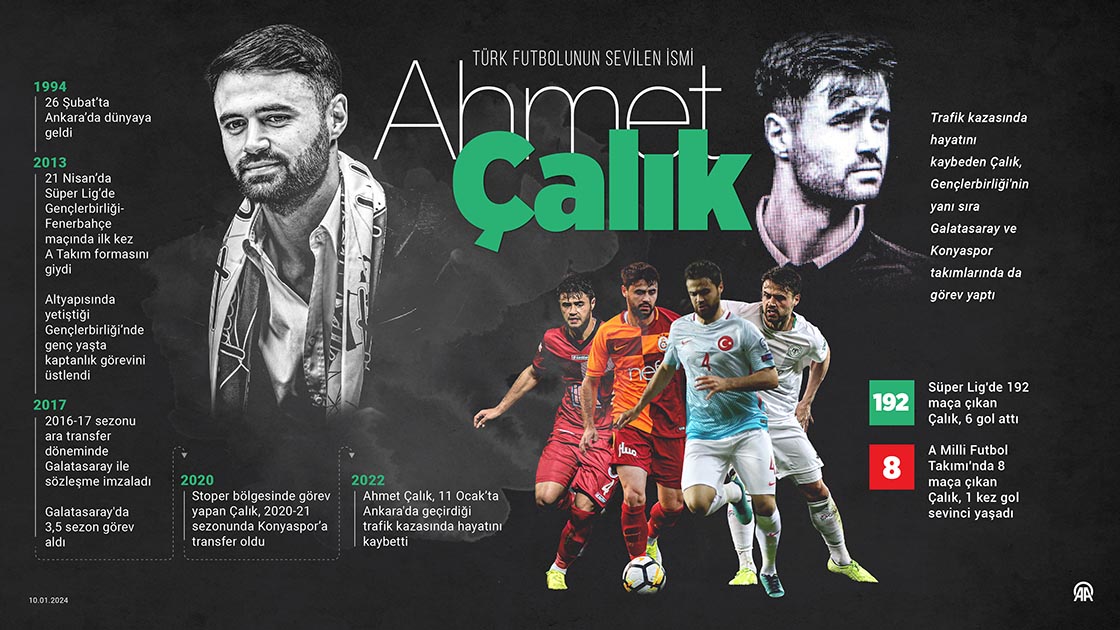 TÜRK FUTBOLUNUN SEVİLEN İSMİ

Ahmet
Çalık

1994
26 Şubat'ta Ankara'da dünyaya geldi

2013
21 Nisan'da Süper Lig'de Gençlerbirliği-Fenerbahçe maçında ilk kez A Takım formasını giydi

Altyapısında yetiştiği Gençlerbirliği'nde genç yaşta kaptanlık görevini üstlendi

2017
2016-17 sezonu ara transfer döneminde Galatasaray ile sözleşme imzaladı

Galatasaray'da 3,5 sezon görev aldı

2020
Stoper bölgesinde görev yapan Çalık, 2020-21 sezonunda Konyaspor'a transfer oldu

2022
Ahmet Çalık, 11 Ocak'ta Ankara'da geçirdiği trafik kazasında hayatını kaybetti

Trafik kazasında hayatını kaybeden Çalık, Gençlerbirliği'nin yanı sıra Galatasaray ve Konyaspor takımlarında da görev yaptı

192
Süper Lig'de 192 maça çıkan Çalık, 6 gol attı

8
A Milli Futbol Takımı'nda 8 maça çıkan Çalık, 1 kez gol sevinci yaşadı

10.01.2024

AA