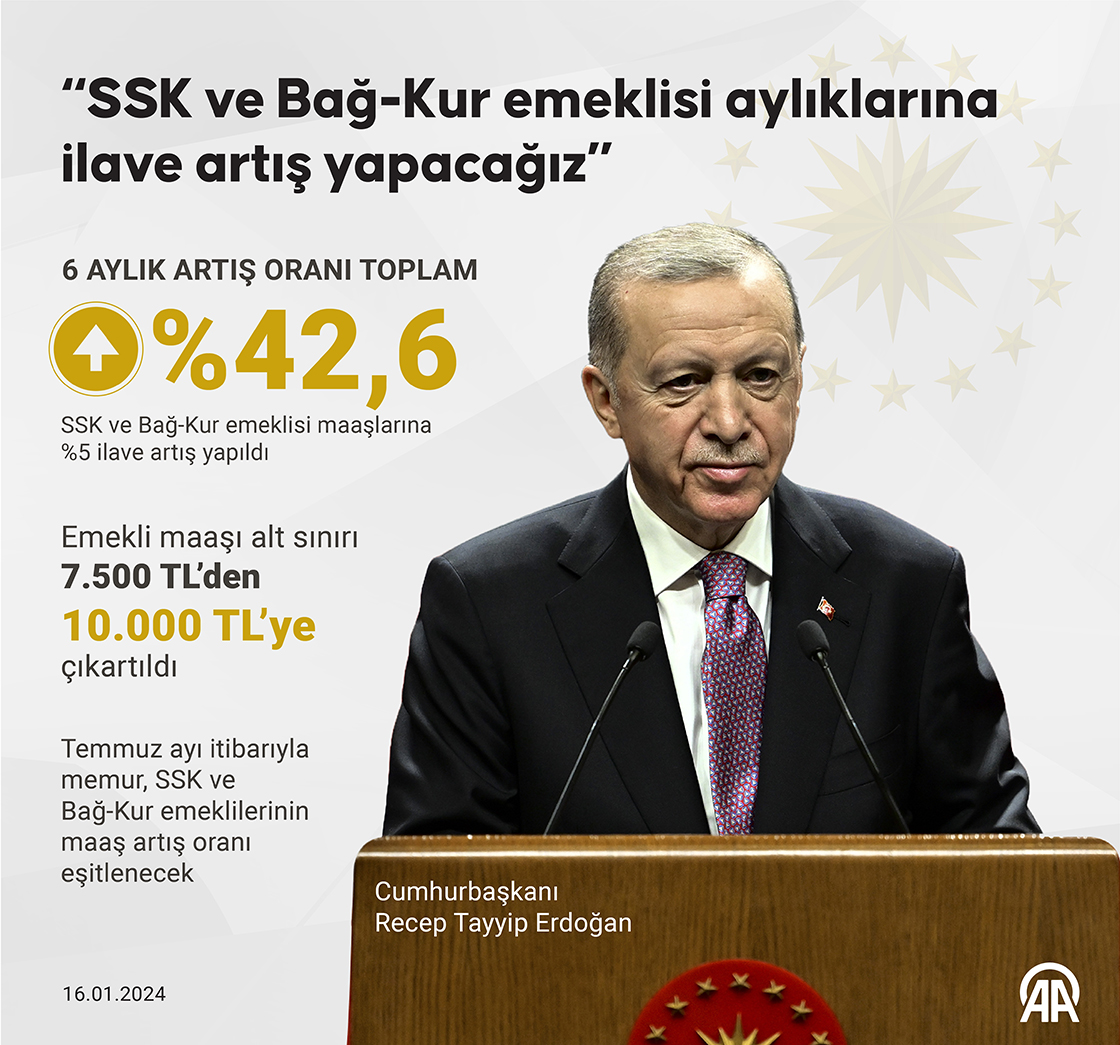 “SSK ve Bağ-Kur emeklisi aylıklarına ilave artış yapacağız”

6 AYLIK ARTIŞ ORANI TOPLAM

%42,6

SSK ve Bağ-Kur emeklisi maaşlarına %5 ilave artış yapıldı

Emekli maaşı alt sınırı 7.500 TL’den 10.000 TL’ye çıkartıldı

Temmuz ayı itibarıyla memur, SSK ve Bağ-Kur emeklilerinin maaş artış oranı eşitlenecek

Cumhurbaşkanı Recep Tayyip Erdoğan

16.01.2024

AA