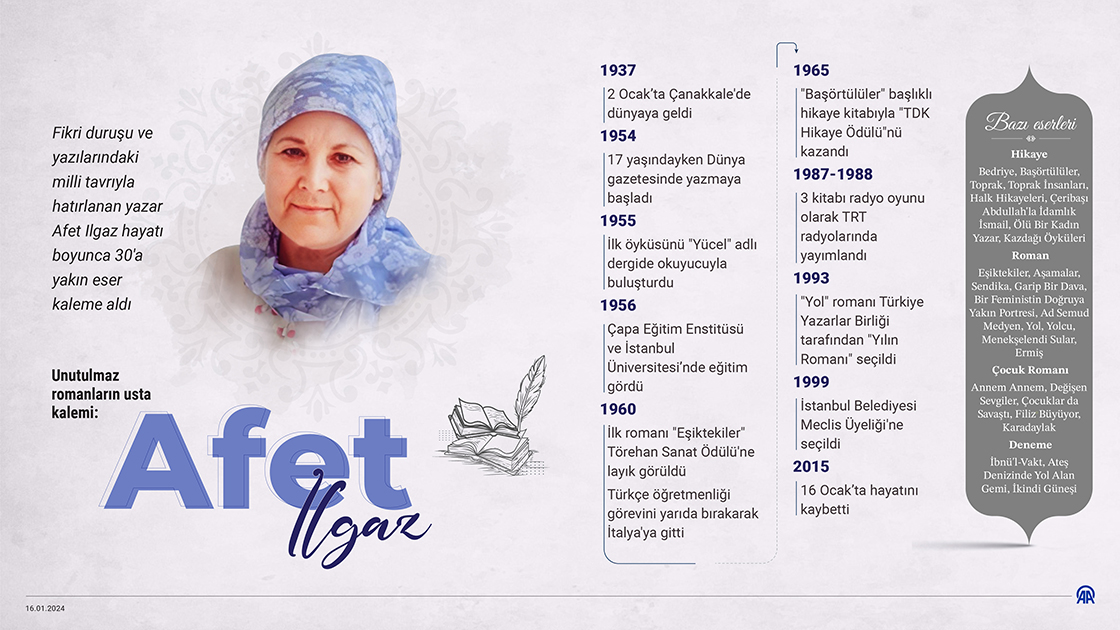 Fikri duruşu ve yazılarındaki milli tavrıyla hatırlanan yazar Afet Ilgaz hayatı boyunca 30'a yakın eser kaleme aldı

Unutulmaz romanların usta kalemi:

Afet Ilgaz

1937
2 Ocak'ta Çanakkale'de dünyaya geldi

1954
17 yaşındayken Dünya gazetesinde yazmaya başladı

1955
İlk öyküsünü "Yücel" adlı dergide okuyucuyla buluşturdu

1956
Çapa Eğitim Enstitüsü ve İstanbul Üniversitesi'nde eğitim gördü

1960
İlk romanı "Eşiktekiler" Törehan Sanat Ödülü'ne layık görüldü

Türkçe öğretmenliği görevini yarıda bırakarak İtalya'ya gitti

1965
"Başörtülüler" başlıklı hikaye kitabıyla "TDK Hikaye Ödülü"nü kazandı

1987-1988
3 kitabı radyo oyunu olarak TRT radyolarında yayımlandı

1993
"Yol" romanı Türkiye Yazarlar Birliği tarafından "Yılın Romanı" seçildi

1999
İstanbul Belediyesi Meclis Üyeliği'ne seçildi

2015
16 Ocak'ta hayatını kaybetti

Bazı eserleri

Hikaye
Bedriye, Başörtülüler, Toprak, Toprak İnsanları, Halk Hikayeleri, Çeribaşı Abdullah'la İdamlık İsmail, Ölü Bir Kadın Yazar, Kazdağı Öyküleri

Roman
Eşiktekiler, Aşamalar, Sendika, Garip Bir Dava, Bir Feministin Doğruya Yakın Portresi, Ad Semud Medyen, Yol, Yolcu, Menekşelendi Sular, Ermiş

Çocuk Romanı
Annem Annem, Değişen Sevgiler, Çocuklar da Savaştı, Filiz Büyüyor, Karadaylak

Deneme
İbnü'l-Vakt, Ateş Denizinde Yol Alan Gemi, İkindi Güneşi

16.01.2024

AA