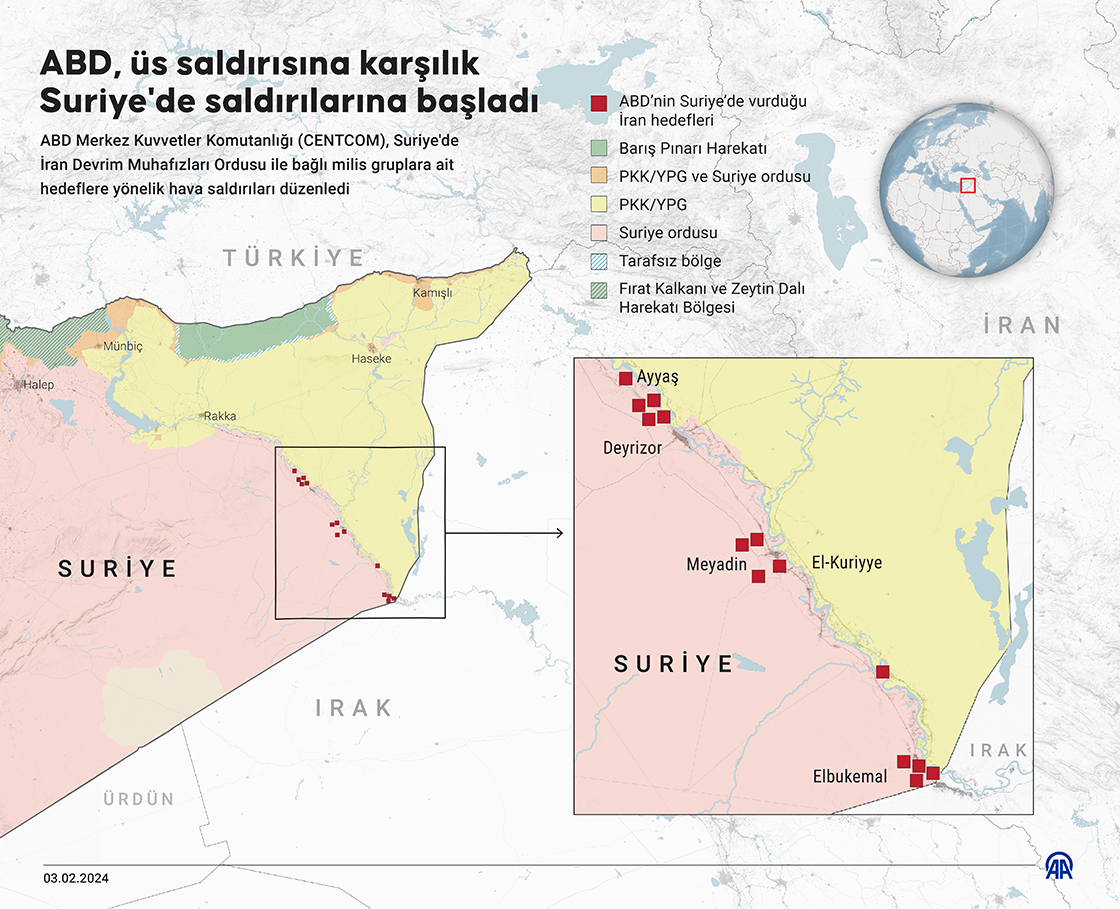 ABD, üs saldırısına karşılık Suriye'de saldırılarına başladı

ABD Merkez Kuvvetler Komutanlığı (CENTCOM), Suriye'de İran Devrim Muhafızları Ordusu ile bağlı milis gruplara ait hedeflere yönelik hava saldırıları düzenledi

ABD'nin Suriye'de vurduğu İran hedefleri
Barış Pınarı Harekatı
PKK/YPG ve Suriye ordusu
PKK/YPG
Suriye ordusu
Tarafsız bölge
Fırat Kalkanı ve Zeytin Dalı Harekatı Bölgesi

TÜRKİYE
İRAN
Kamışlı
Münbiç
Haseke
Halep
Rakka
SURİYE
IRAK
ÜRDÜN

Ayyaş
Deyrizor
Meyadin
El-Kuriyye
SURİYE
IRAK
Elbukemal

03.02.2024
AA