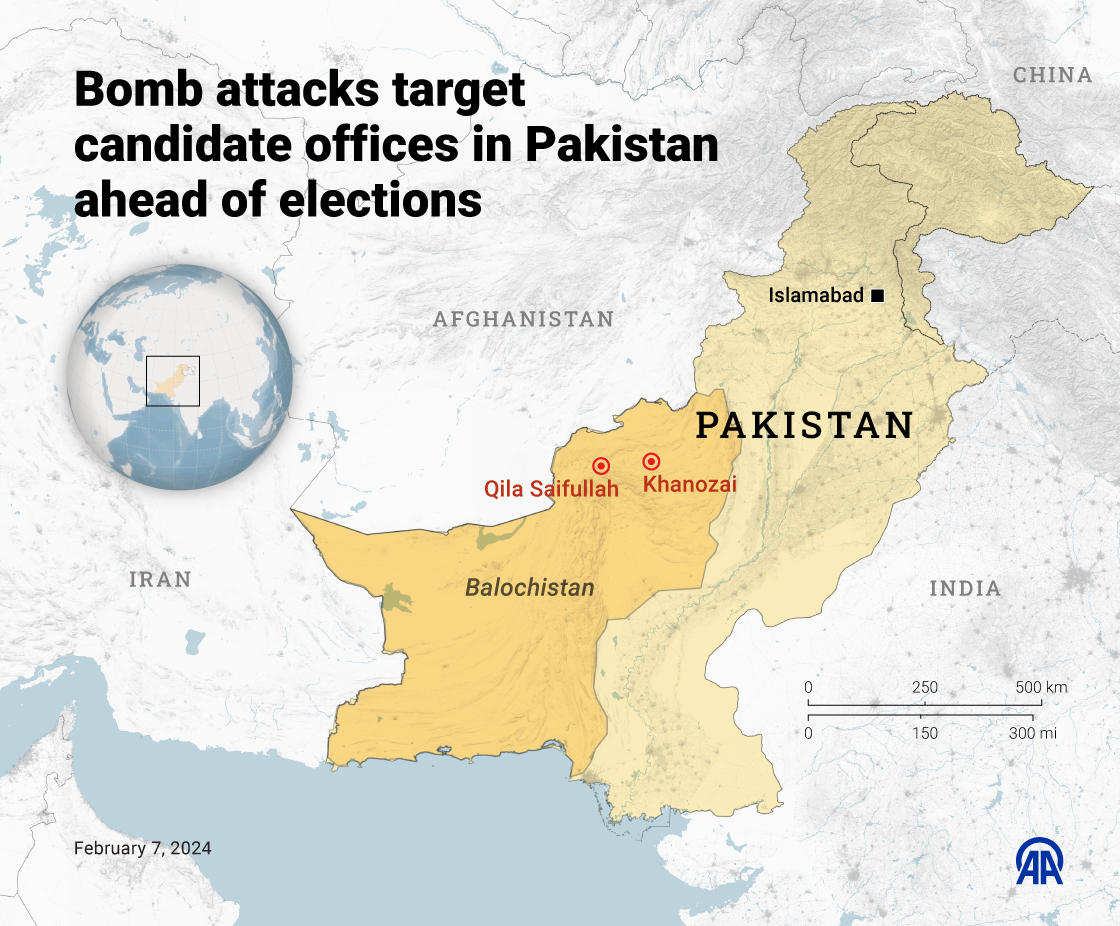 Bomb attacks target candidate offices in Pakistan ahead of elections

CHINA

Islamabad

AFGHANISTAN

PAKISTAN

Qila Saifullah

Khanozai

IRAN

Balochistan

INDIA

0 250 500 km

0 150 300 mi

February 7, 2024

AA