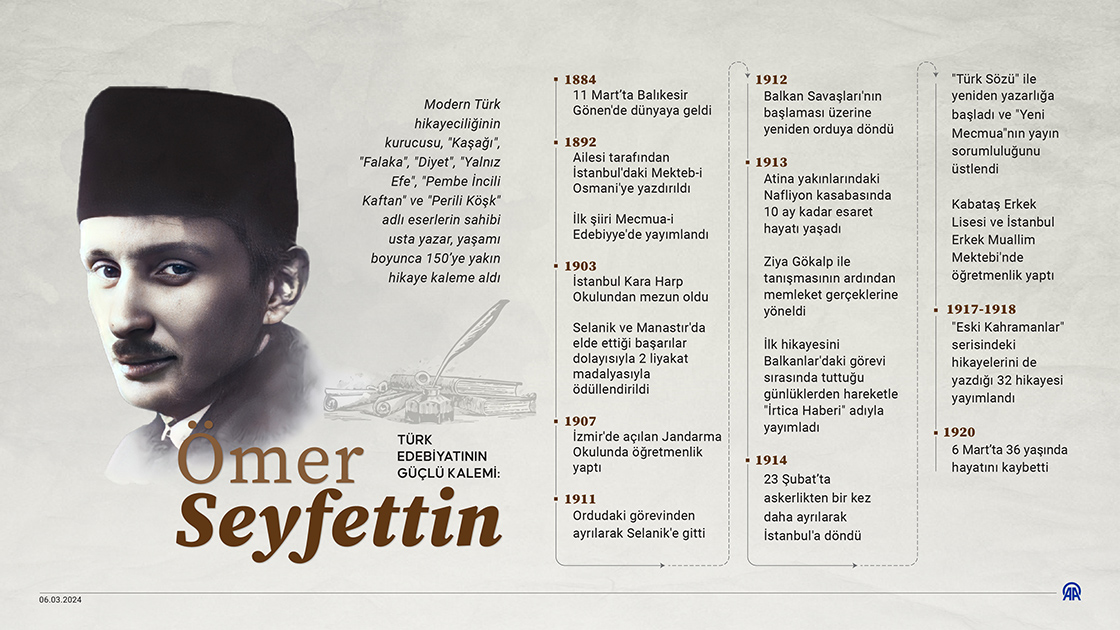 Modern Türk hikayeciliğinin kurucusu, "Kaşağı", "Falaka", "Diyet", "Yalnız Efe", "Pembe İncili Kaftan" ve "Perili Köşk" adlı eserlerin sahibi usta yazar, yaşamı boyunca 150'ye yakın hikaye kaleme aldı

TÜRK EDEBİYATININ GÜÇLÜ KALEMİ:

Ömer Seyfettin

1884
11 Mart'ta Balıkesir Gönen'de dünyaya geldi

1892
Ailesi tarafından İstanbul'daki Mekteb-i Osmani'ye yazdırıldı

İlk şiiri Mecmua-i Edebiyye'de yayımlandı

1903
İstanbul Kara Harp Okulundan mezun oldu

Selanik ve Manastır'da elde ettiği başarılar dolayısıyla 2 liyakat madalyasıyla ödüllendirildi

1907
İzmir'de açılan Jandarma Okulunda öğretmenlik yaptı

1911
Ordudaki görevinden ayrılarak Selanik'e gitti

1912
Balkan Savaşları'nın başlaması üzerine yeniden orduya döndü

1913
Atina yakınlarındaki Nafliyon kasabasında 10 ay kadar esaret hayatı yaşadı

Ziya Gökalp ile tanışmasının ardından memleket gerçeklerine yöneldi

İlk hikayesini Balkanlar'daki görevi sırasında tuttuğu günlüklerden hareketle "İrtica Haberi" adıyla yayımladı

1914
23 Şubat'ta askerlikten bir kez daha ayrılarak İstanbul'a döndü

"Türk Sözü" ile yeniden yazarlığa başladı ve "Yeni Mecmua"nın yayın sorumluluğunu üstlendi

Kabataş Erkek Lisesi ve İstanbul Erkek Muallim Mektebi'nde öğretmenlik yaptı

1917-1918
"Eski Kahramanlar" serisindeki hikayelerini de yazdığı 32 hikayesi yayımlandı

1920
6 Mart'ta 36 yaşında hayatını kaybetti

06.03.2024

AA