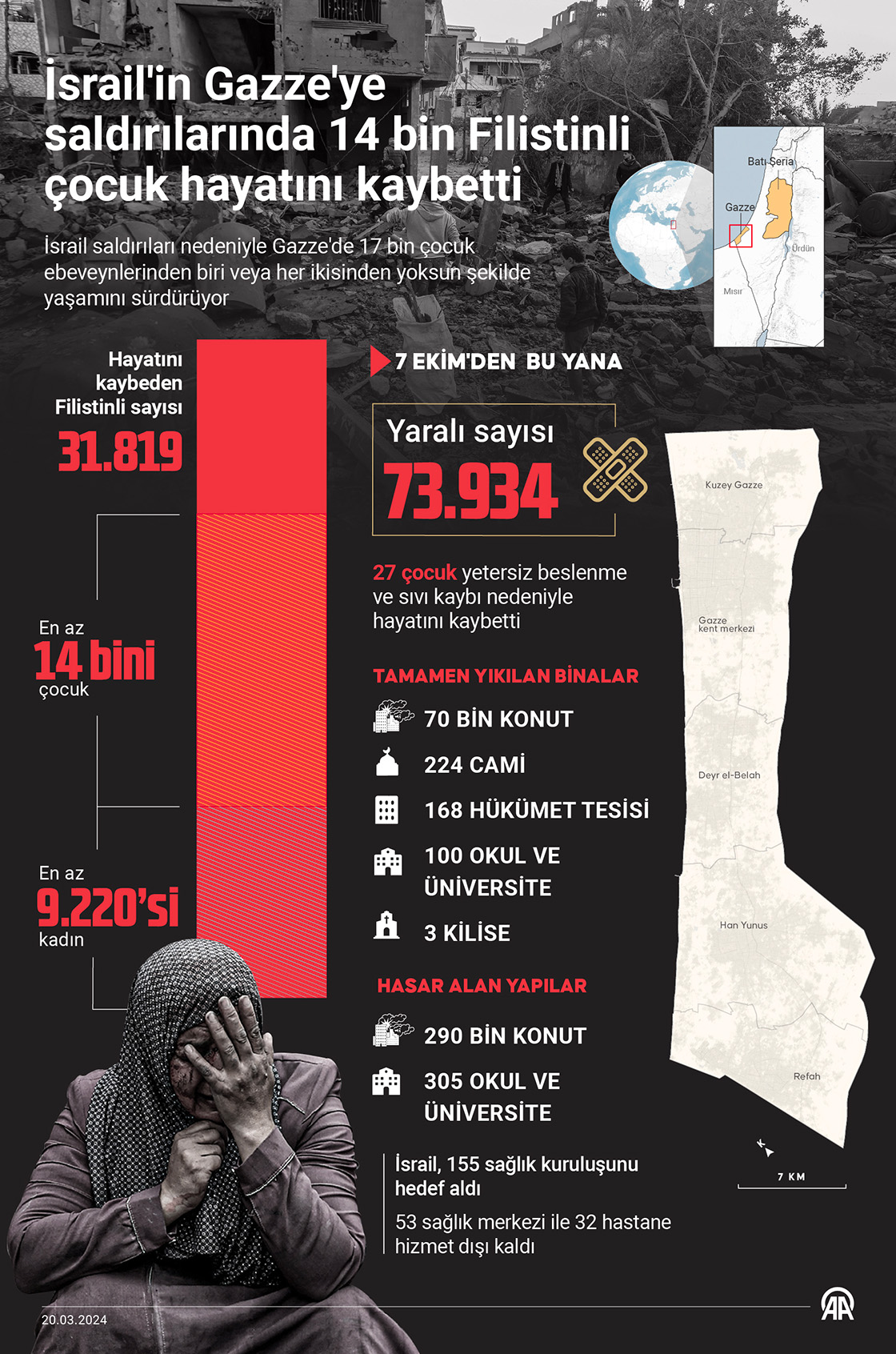 İsrail'in Gazze'ye saldırılarında 14 bin Filistinli çocuk hayatını kaybetti

İsrail saldırıları nedeniyle Gazze'de 17 bin çocuk ebeveynlerinden biri veya her ikisinden yoksun şekilde yaşamını sürdürüyor

Batı Şeria
Gazze
Ürdün
Mısır

Hayatını kaybeden Filistinli sayısı
31.819

En az
14 bini
çocuk

En az
9.220'si
kadın

7 EKİM'DEN BU YANA

Yaralı sayısı
73.934

27 çocuk yetersiz beslenme ve sıvı kaybı nedeniyle hayatını kaybetti

TAMAMEN YIKILAN BİNALAR
70 BİN KONUT
224 CAMİ
168 HÜKÜMET TESİSİ
100 OKUL VE ÜNİVERSİTE
3 KİLİSE

HASAR ALAN YAPILAR
290 BİN KONUT
305 OKUL VE ÜNİVERSİTE

İsrail, 155 sağlık kuruluşunu hedef aldı

53 sağlık merkezi ile 32 hastane hizmet dışı kaldı

Kuzey Gazze
Gazze kent merkezi
Deyr el-Belah
Han Yunus
Refah
7 KM

20.03.2024
AA