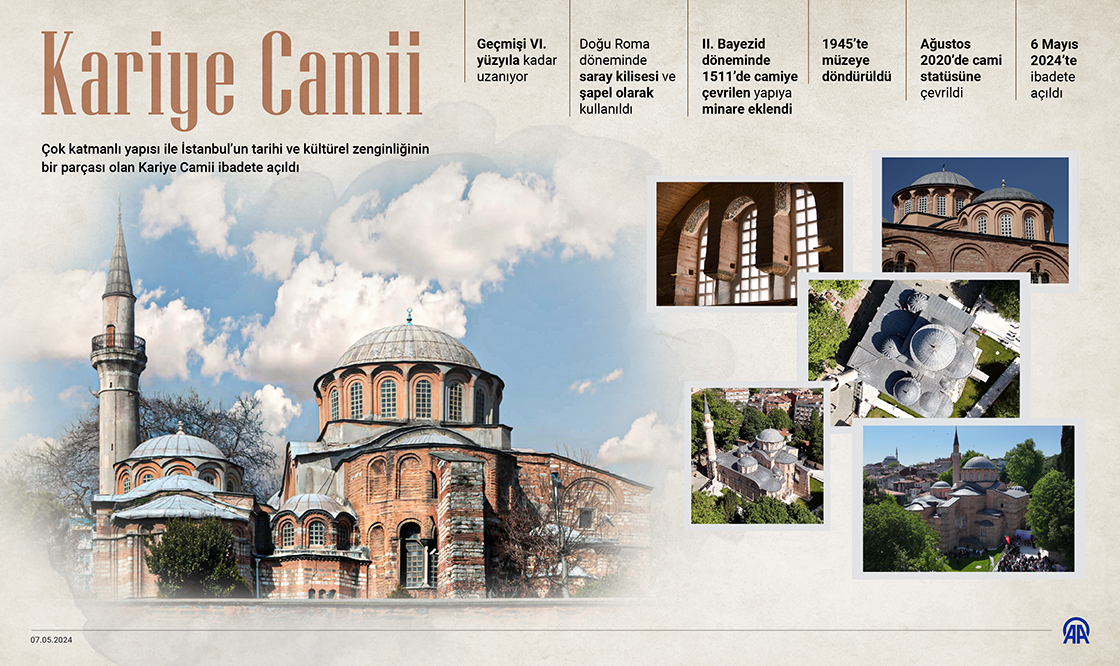 Kariye Camii

Çok katmanlı yapısı ile İstanbul'un tarihi ve kültürel zenginliğinin bir parçası olan Kariye Camii ibadete açıldı

Geçmişi VI. yüzyıla kadar uzanıyor

Doğu Roma döneminde saray kilisesi ve şapel olarak kullanıldı

II. Bayezid döneminde 1511'de camiye çevrilen yapıya minare eklendi

1945'te müzeye döndürüldü

Ağustos 2020'de cami statüsüne çevrildi

6 Mayıs 2024'te ibadete açıldı

07.05.2024

AA