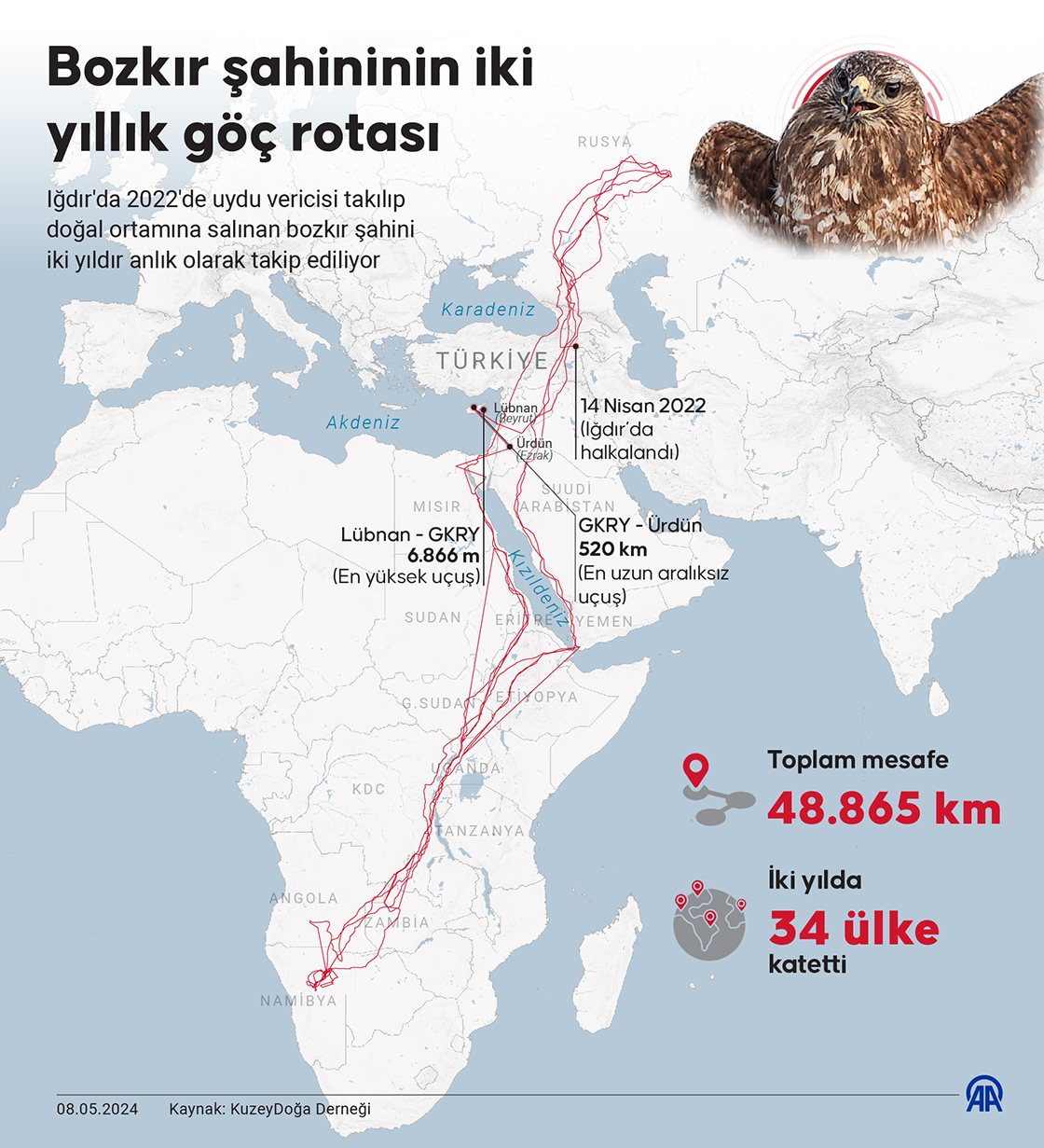 Bozkır şahininin iki yıllık göç rotası

Iğdır'da 2022'de uydu vericisi takılıp doğal ortamına salınan bozkır şahini iki yıldır anlık olarak takip ediliyor

RUSYA

Karadeniz

TÜRKİYE

Akdeniz

Lübnan (Beyrut)

Ürdün (Ezrak)

14 Nisan 2022 (Iğdır'da halkalandı)

MISIR

SUUDİ ARABİSTAN

Lübnan - GKRY
6.866 m
(En yüksek uçuş)

GKRY - Ürdün
520 km
(En uzun aralıksız uçuş)

Kızıldeniz

SUDAN

ERİTRE

YEMEN

G.SUDAN

ETİYOPYA

UGANDA

KDC

TANZANYA

ANGOLA

ZAMBİA

NAMİBYA

Toplam mesafe
48.865 km

İki yılda
34 ülke
katetti

08.05.2024

Kaynak: KuzeyDoğa Derneği

AA