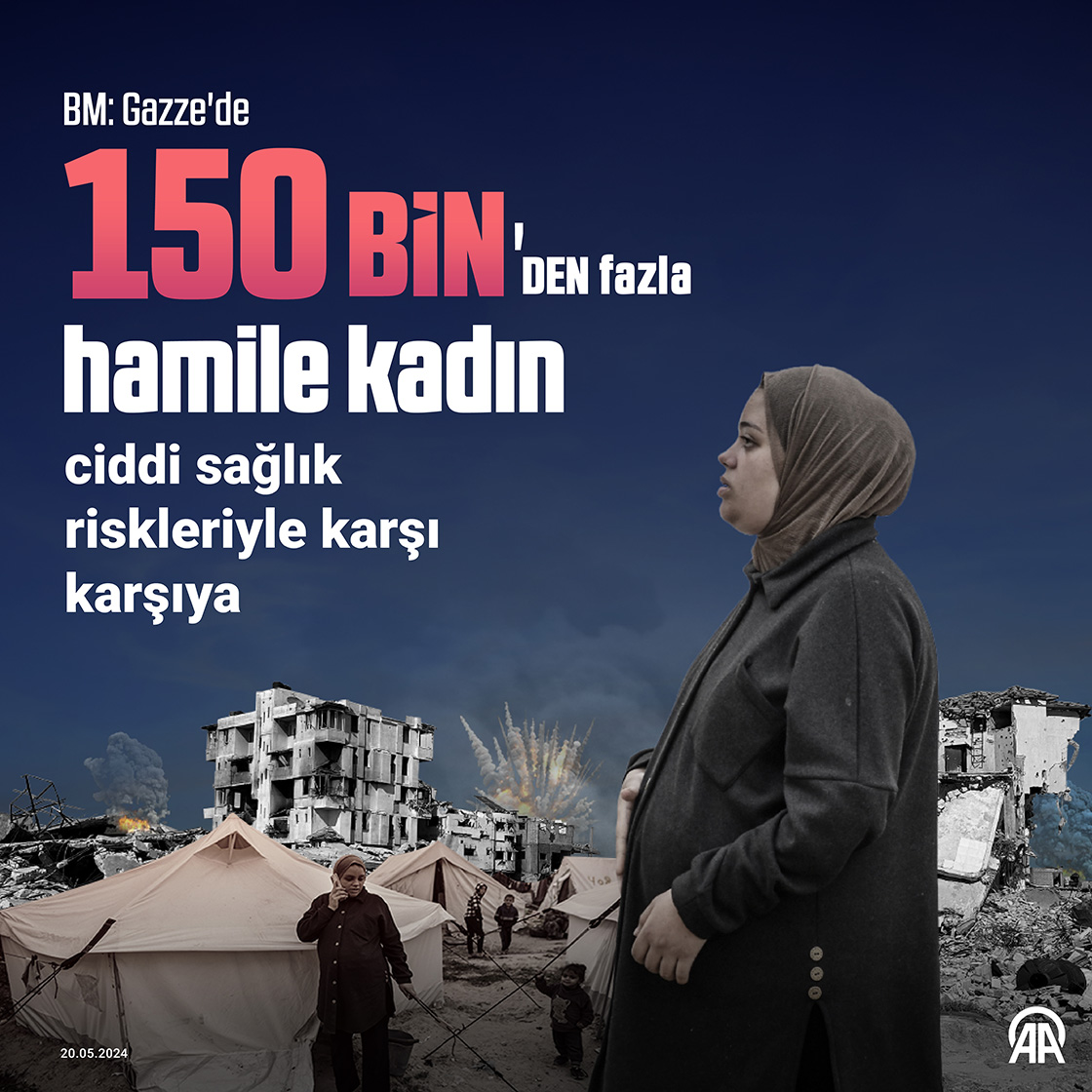 BM: Gazze'de

150 BİN'DEN fazla

hamile kadın

ciddi sağlık riskleriyle karşı karşıya

20.05.2024

AA