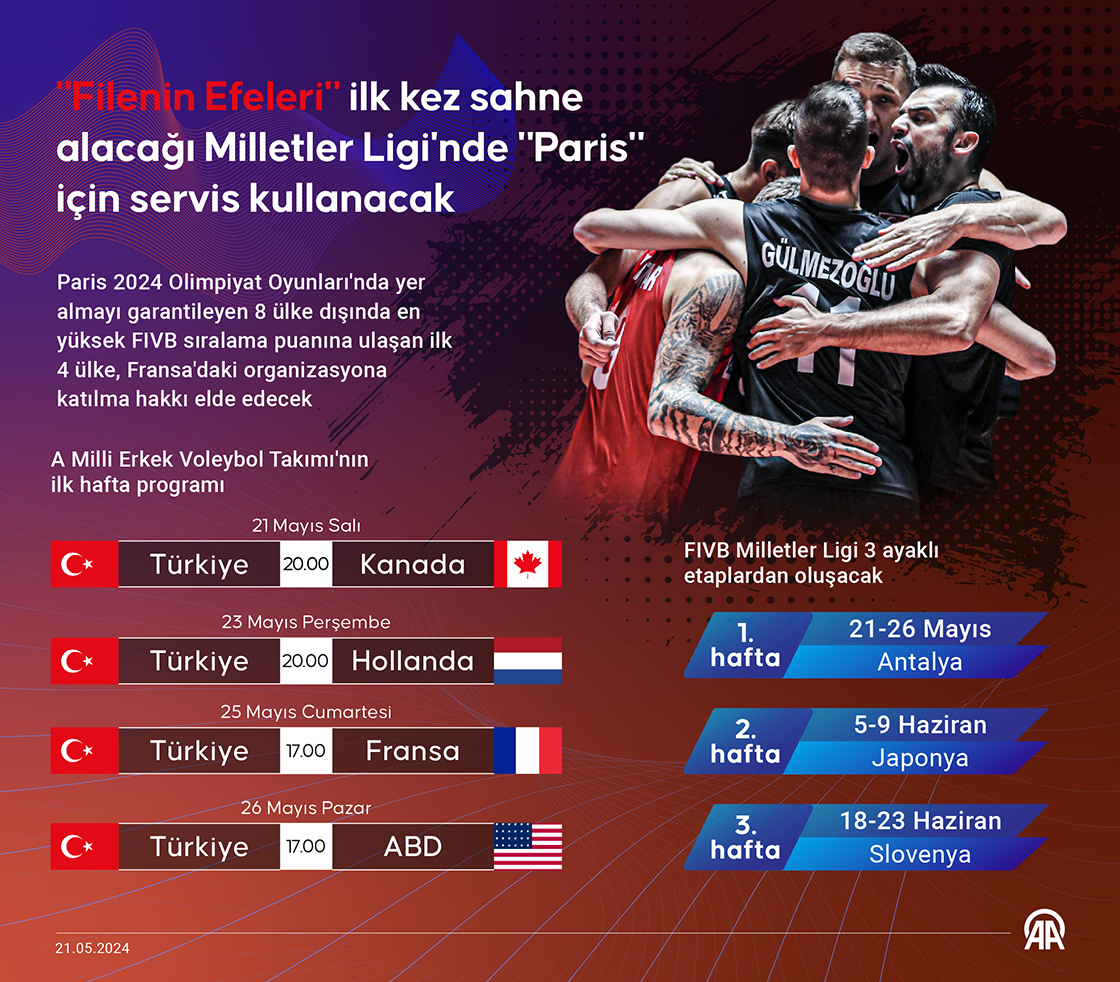 "Filenin Efeleri" ilk kez sahne alacağı Milletler Ligi'nde "Paris" için servis kullanacak

Paris 2024 Olimpiyat Oyunları'nda yer almayı garantileyen 8 ülke dışında en yüksek FIVB sıralama puanına ulaşan ilk 4 ülke, Fransa'daki organizasyona katılma hakkı elde edecek

GÜLMEZOĞLU 11

A Milli Erkek Voleybol Takımı'nın ilk hafta programı

21 Mayıs Salı
Türkiye 20.00 Kanada

23 Mayıs Perşembe
Türkiye 20.00 Hollanda

25 Mayıs Cumartesi
Türkiye 17.00 Fransa

26 Mayıs Pazar
Türkiye 17.00 ABD

FIVB Milletler Ligi 3 ayaklı etaplardan oluşacak

1. hafta 21-26 Mayıs Antalya

2. hafta 5-9 Haziran Japonya

3. hafta 18-23 Haziran Slovenya

21.05.2024

AA