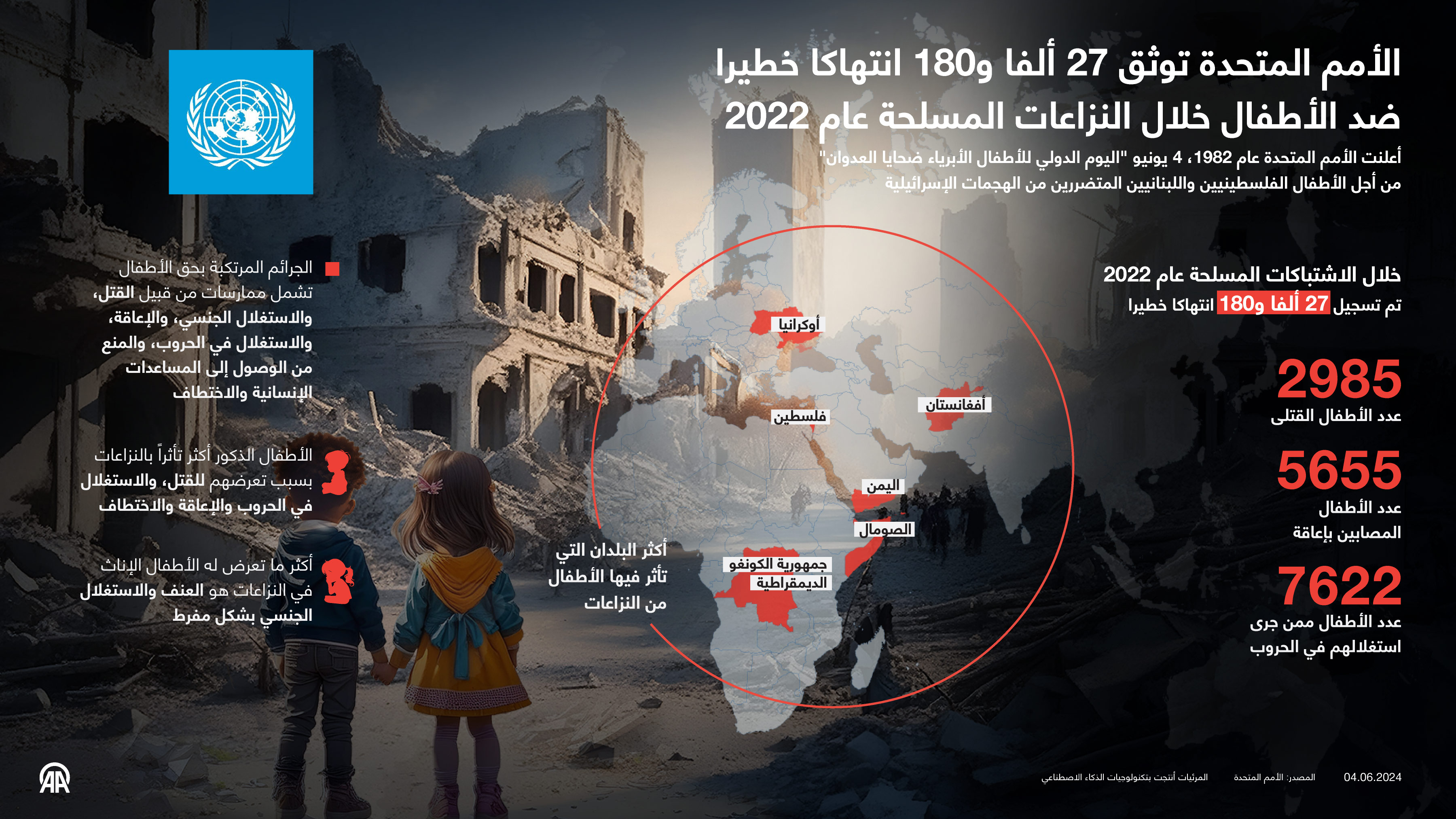 الأمم المتحدة توثق 27 ألفا و180 انتهاكا خطيرا ضد الأطفال خلال النزاعات المسلحة عام 2022

أعلنت الأمم المتحدة عام 1982، 4 يونيو "اليوم الدولي للأطفال الأبرياء ضحايا العدوان" من أجل الأطفال الفلسطينيين واللبنانيين المتضررين من الهجمات الإسرائيلية

خلال الاشتباكات المسلحة عام 2022
تم تسجيل 27 ألفا و180 انتهاكا خطيرا

2985
عدد الأطفال القتلى

5655
عدد الأطفال المصابين بإعاقة

7622
عدد الأطفال ممن جرى استغلالهم في الحروب

أوكرانيا
أفغانستان
فلسطين
اليمن
الصومال
جمهورية الكونغو الديمقراطية

أكثر البلدان التي تأثر فيها الأطفال من النزاعات

الجرائم المرتكبة بحق الأطفال تشمل ممارسات من قبيل القتل، والاستغلال الجنسي، والإعاقة، والاستغلال في الحروب، والمنع من الوصول إلى المساعدات الإنسانية والاختطاف

الأطفال الذكور أكثر تأثراً بالنزاعات بسبب تعرضهم للقتل، والاستغلال في الحروب والإعاقة والاختطاف

أكثر ما تعرض له الأطفال الإناث في النزاعات هو العنف والاستغلال الجنسي بشكل مفرط

04.06.2024
المصدر: الأمم المتحدة
المرئيات أنتجت بتكنولوجيات الذكاء الاصطناعي

AA