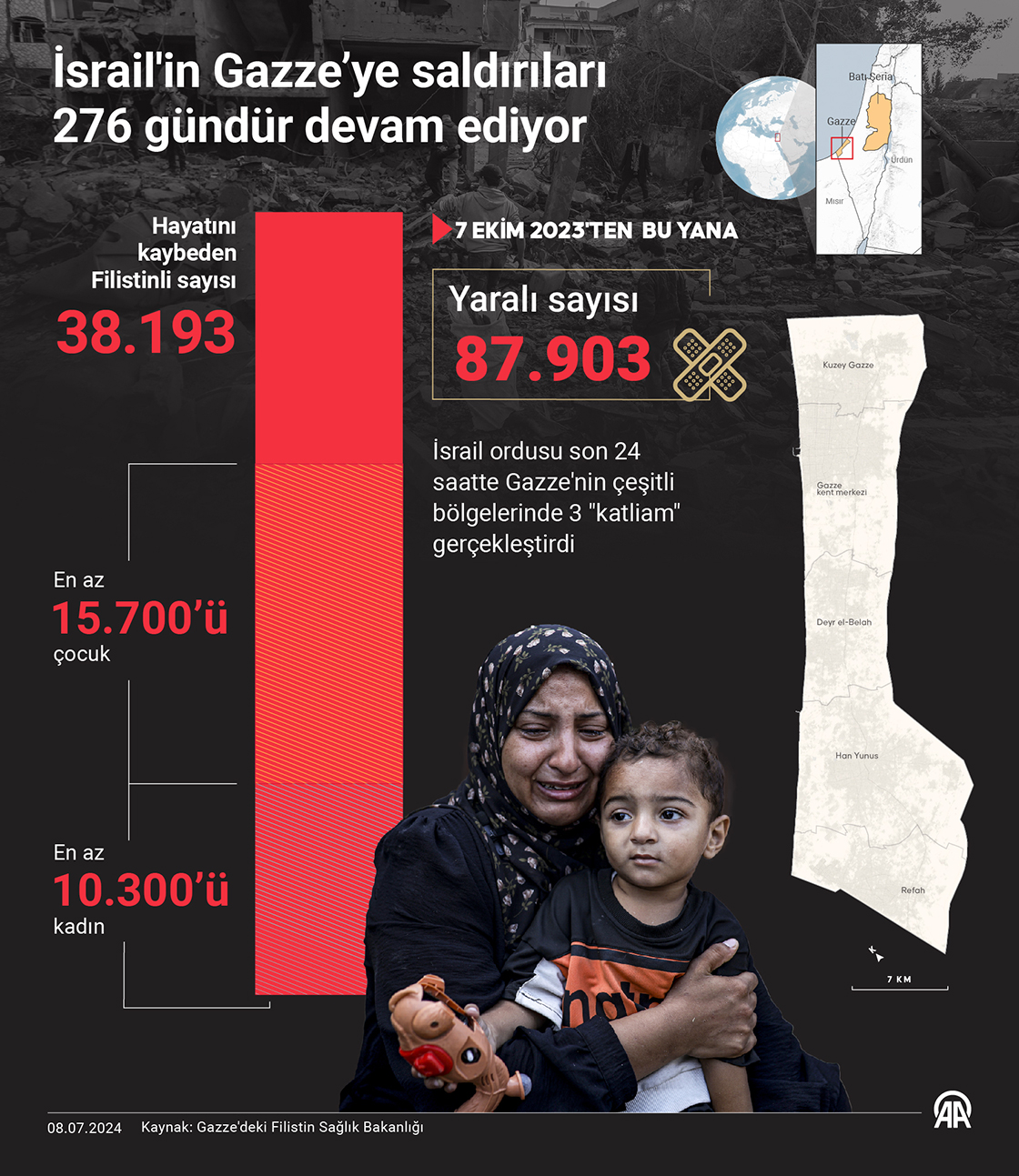 İsrail'in Gazze'ye saldırıları 276 gündür devam ediyor

Batı Şeria
Gazze
Ürdün
Mısır

Hayatını kaybeden Filistinli sayısı
38.193

7 EKİM 2023'TEN BU YANA

Yaralı sayısı
87.903

İsrail ordusu son 24 saatte Gazze'nin çeşitli bölgelerinde 3 "katliam" gerçekleştirdi

En az
15.700'ü
çocuk

En az
10.300'ü
kadın

Kuzey Gazze
Gazze kent merkezi
Deyr el-Belah
Han Yunus
Refah
7 KM

08.07.2024
Kaynak: Gazze'deki Filistin Sağlık Bakanlığı

AA