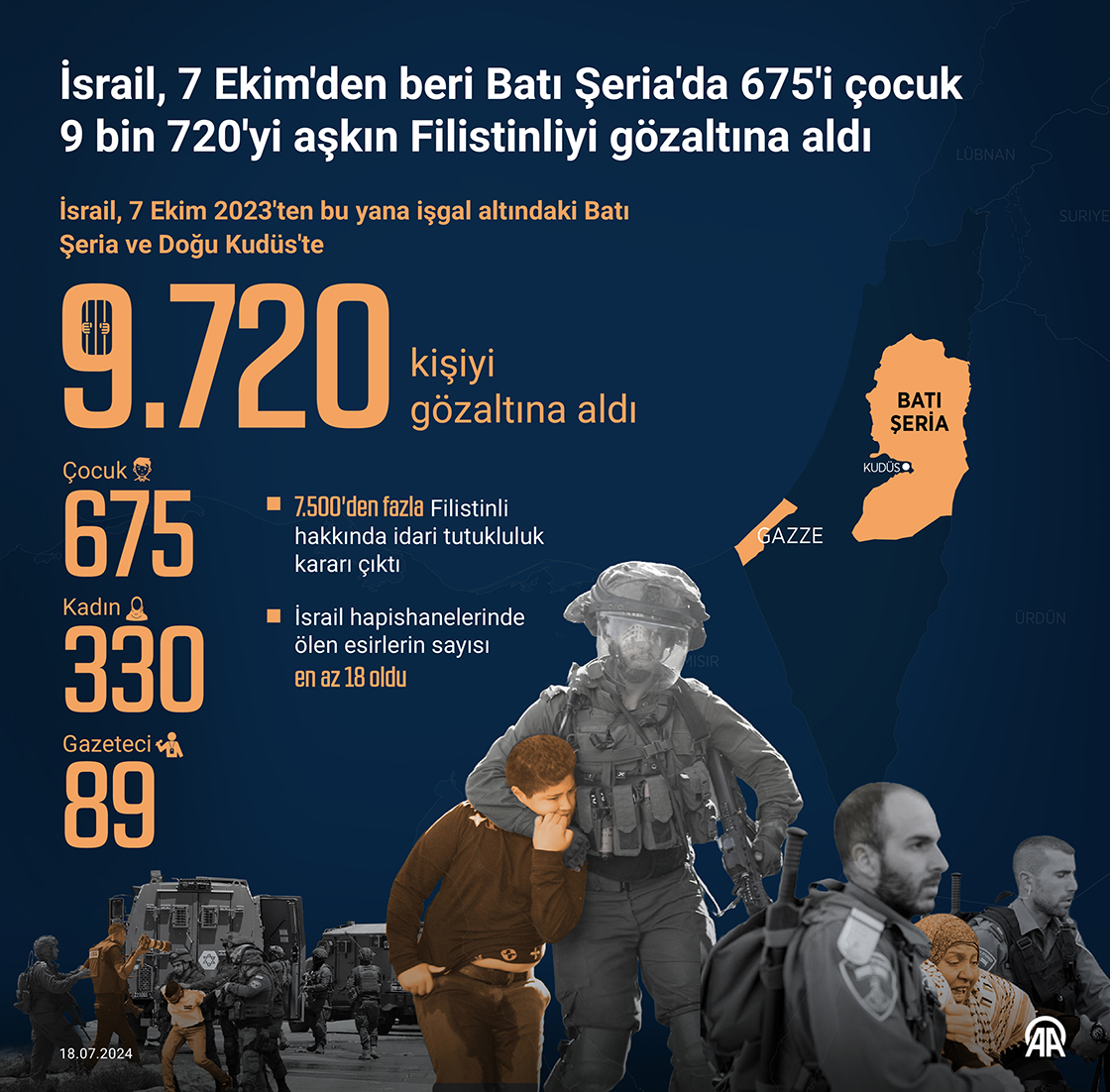 İsrail, 7 Ekim'den beri Batı Şeria'da 675'i çocuk 9 bin 720'yi aşkın Filistinliyi gözaltına aldı

İsrail, 7 Ekim 2023'ten bu yana işgal altındaki Batı Şeria ve Doğu Kudüs'te

9.720 kişiyi gözaltına aldı

Çocuk
675

Kadın
330

Gazeteci
89

7.500'den fazla Filistinli hakkında idari tutukluluk kararı çıktı

İsrail hapishanelerinde ölen esirlerin sayısı en az 18 oldu

LÜBNAN

SURİYE

BATI ŞERİA

KUDÜS

GAZZE

ÜRDÜN

MISIR

18.07.2024

AA