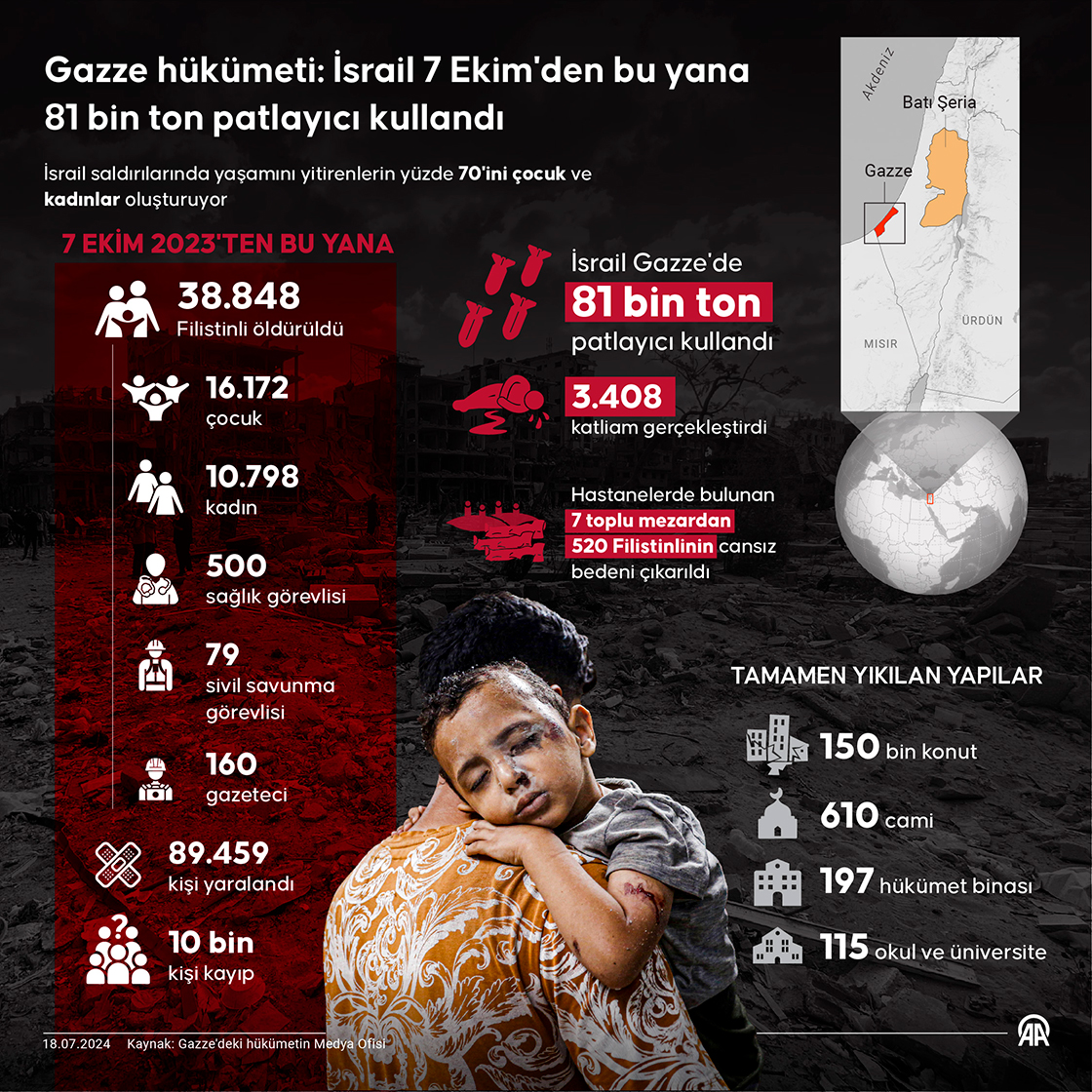 Gazze hükümeti: İsrail 7 Ekim'den bu yana 81 bin ton patlayıcı kullandı

İsrail saldırılarında yaşamını yitirenlerin yüzde 70'ini çocuk ve kadınlar oluşturuyor

7 EKİM 2023'TEN BU YANA

38.848
Filistinli öldürüldü

16.172
çocuk

10.798
kadın

500
sağlık görevlisi

79
sivil savunma görevlisi

160
gazeteci

89.459
kişi yaralandı

10 bin
kişi kayıp

İsrail Gazze'de
81 bin ton
patlayıcı kullandı

3.408
katliam gerçekleştirdi

Hastanelerde bulunan
7 toplu mezardan
520 Filistinlinin cansız bedeni çıkarıldı

Akdeniz
Batı Şeria
Gazze
ÜRDÜN
MISIR

TAMAMEN YIKILAN YAPILAR

150 bin konut

610 cami

197 hükümet binası

115 okul ve üniversite

18.07.2024 Kaynak: Gazze'deki hükümetin Medya Ofisi

AA