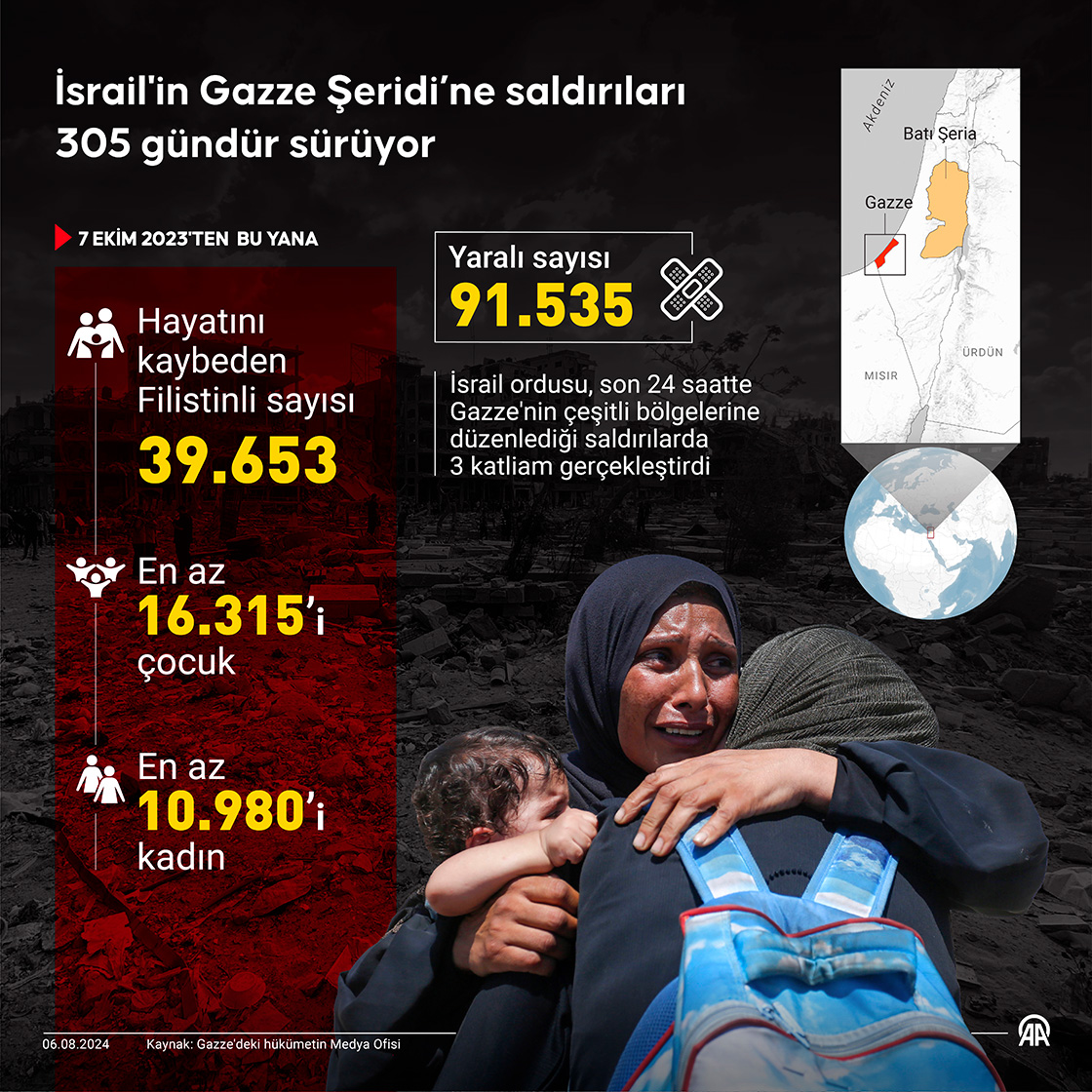 İsrail'in Gazze Şeridi'ne saldırıları 305 gündür sürüyor

7 EKİM 2023'TEN BU YANA

Hayatını kaybeden Filistinli sayısı
39.653

En az
16.315'i
çocuk

En az
10.980'i
kadın

Yaralı sayısı
91.535

İsrail ordusu, son 24 saatte Gazze'nin çeşitli bölgelerine düzenlediği saldırılarda 3 katliam gerçekleştirdi

Akdeniz
Batı Şeria
Gazze
ÜRDÜN
MISIR

06.08.2024
Kaynak: Gazze'deki hükümetin Medya Ofisi

AA